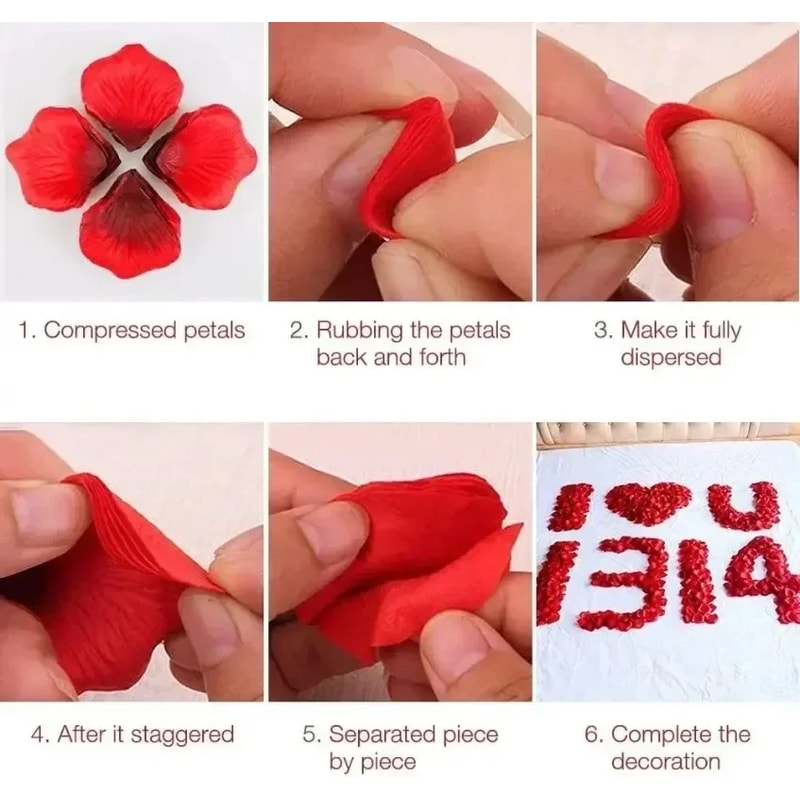 1. Compressed petals

2. Rubbing the petals back and forth

3. Make it fully dispersed

I ♥ U
1314

4. After it staggered

5. Separated piece by piece

6. Complete the decoration