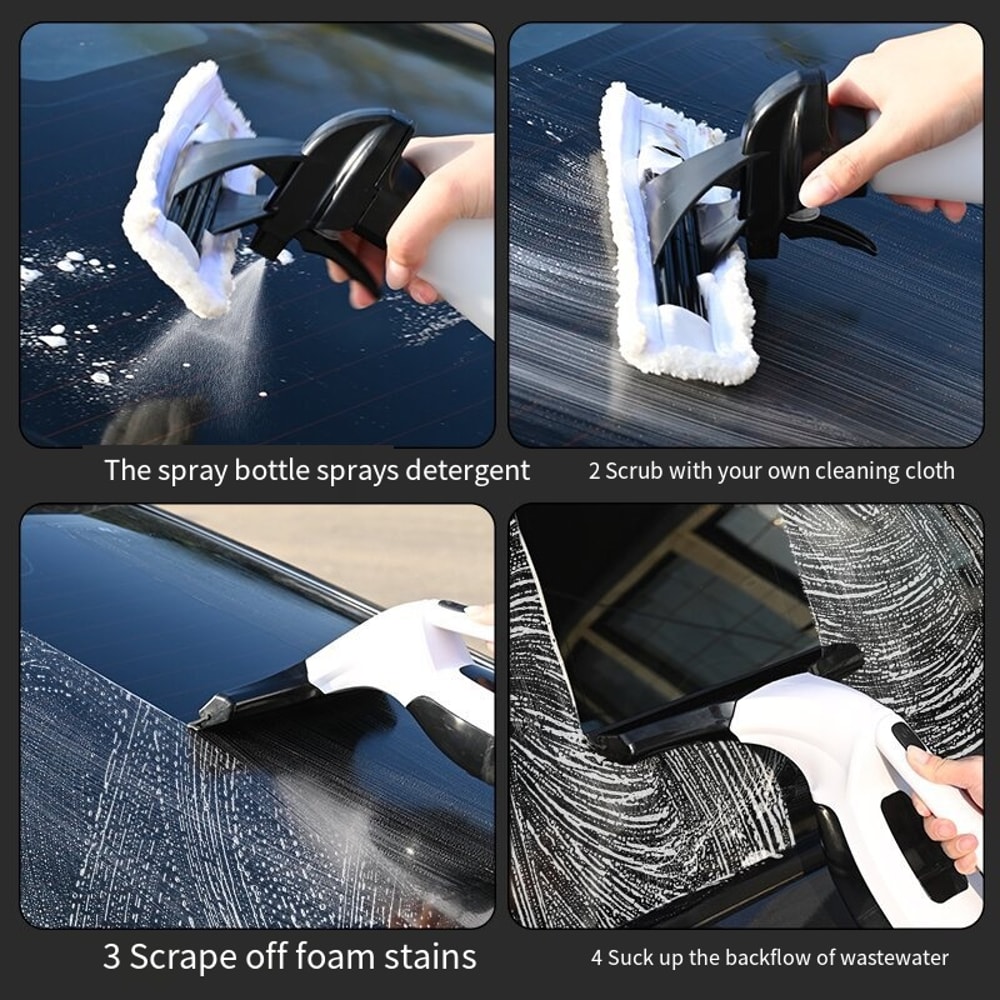 The spray bottle sprays detergent

2 Scrub with your own cleaning cloth

3 Scrape off foam stains

4 Suck up the backflow of wastewater