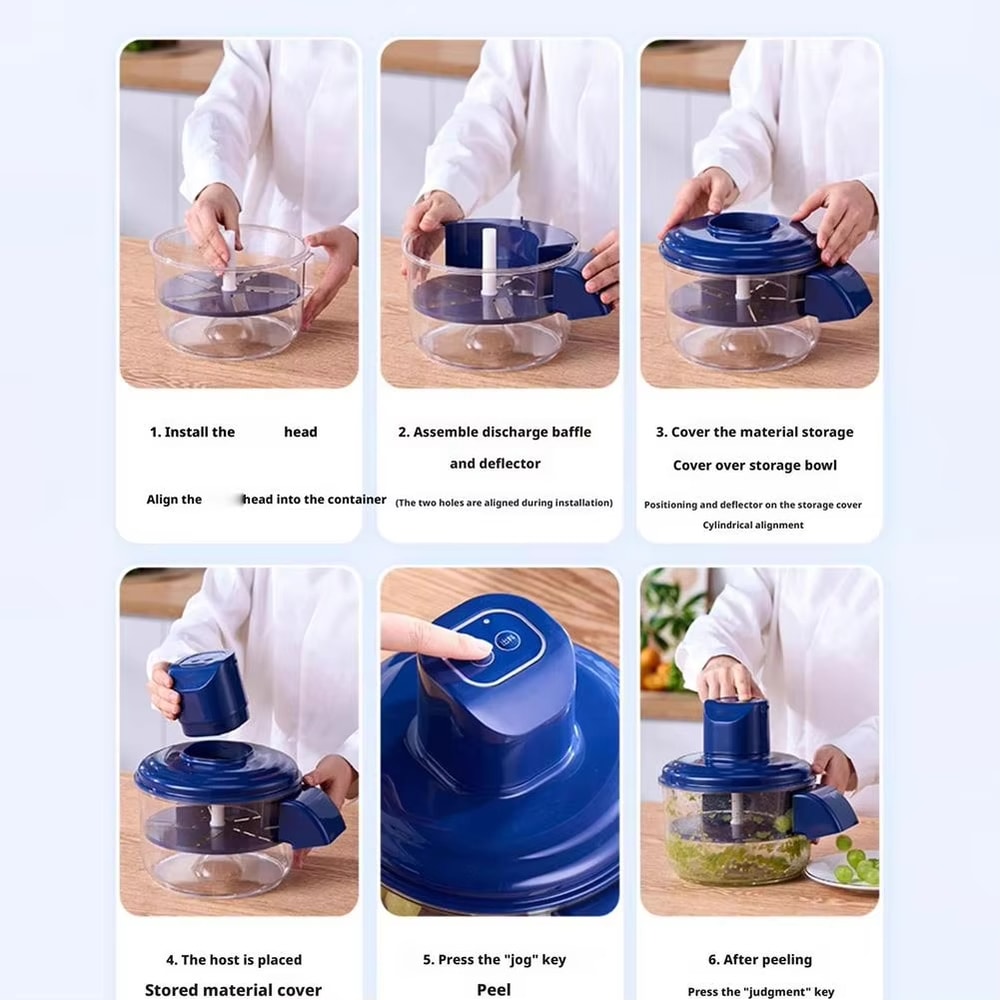 1. Install the head

Align the head into the container

2. Assemble discharge baffle and deflector

(The two holes are aligned during installation)

3. Cover the material storage Cover over storage bowl

Positioning and deflector on the storage cover Cylindrical alignment

4. The host is placed

Stored material cover

5. Press the "jog" key

Peel

6. After peeling

Press the "judgment" key