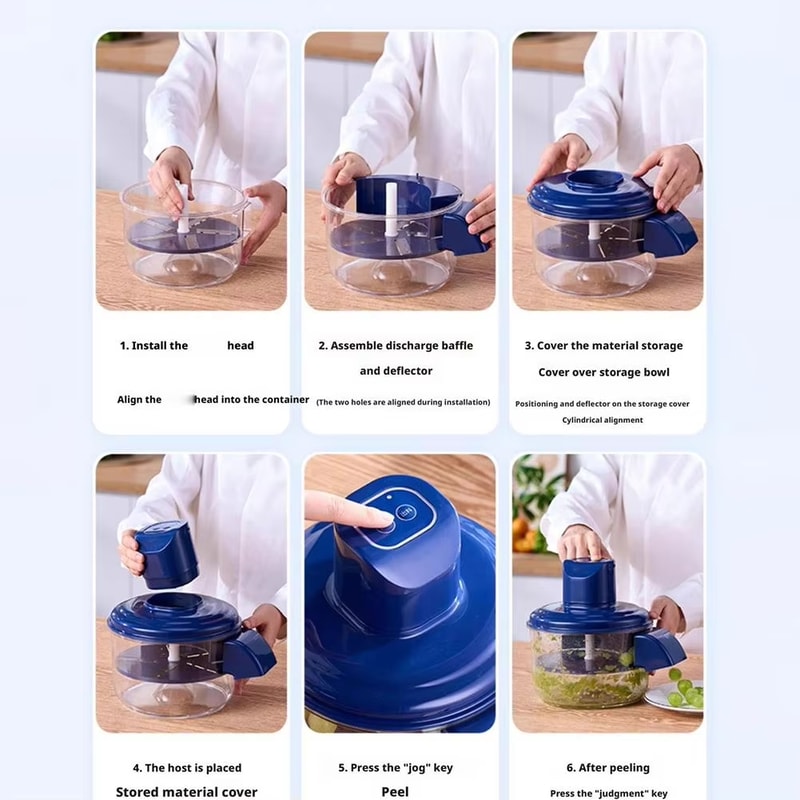 1. Install the head

Align the head into the container

2. Assemble discharge baffle and deflector

(The two holes are aligned during installation)

3. Cover the material storage Cover over storage bowl

Positioning and deflector on the storage cover Cylindrical alignment

4. The host is placed

Stored material cover

5. Press the "jog" key

Peel

6. After peeling

Press the "judgment" key