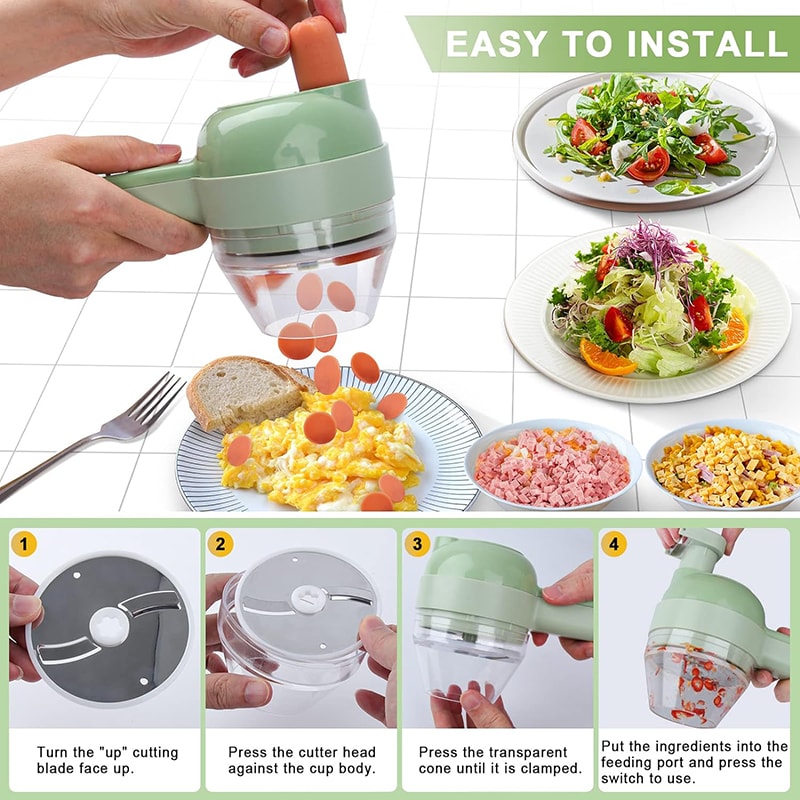 EASY TO INSTALL

1

Turn the "up" cutting blade face up.

2

Press the cutter head against the cup body.

3

Press the transparent cone until it is clamped.

4

Put the ingredients into the feeding port and press the switch to use.