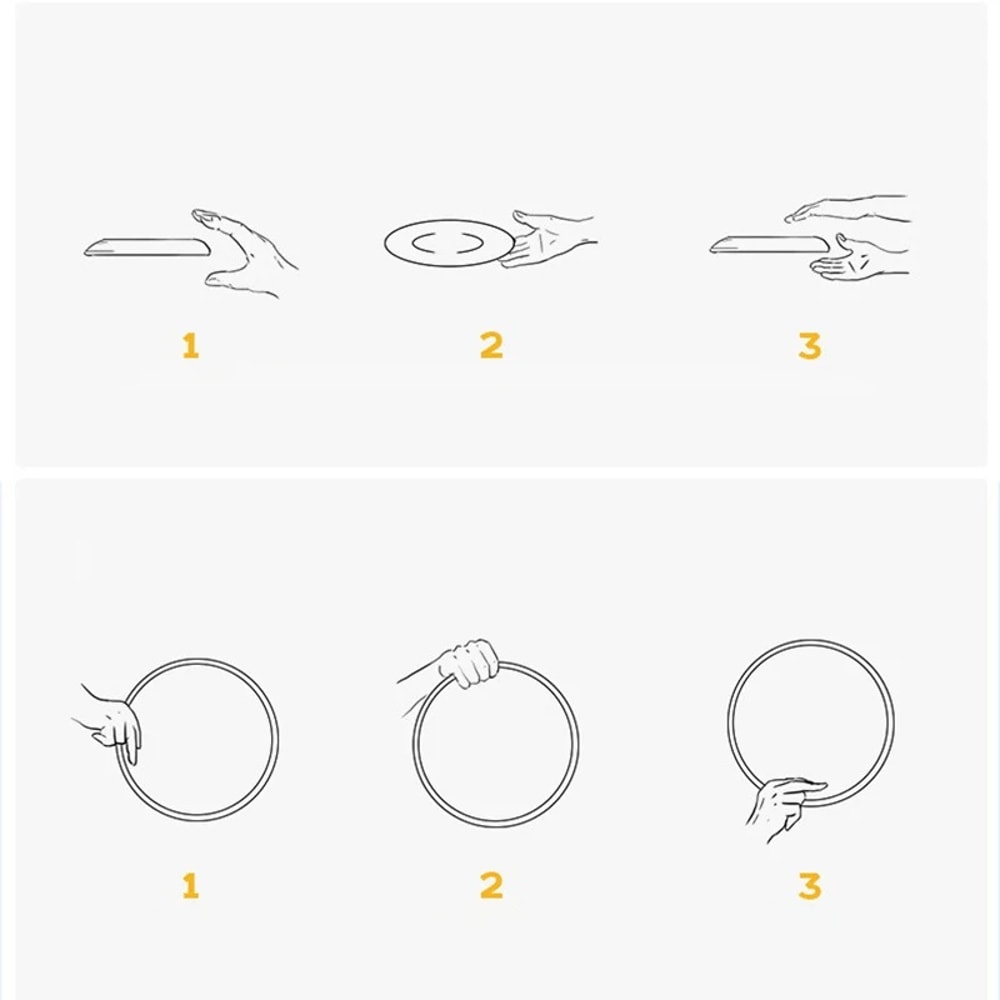 1 2 3

1 2 3