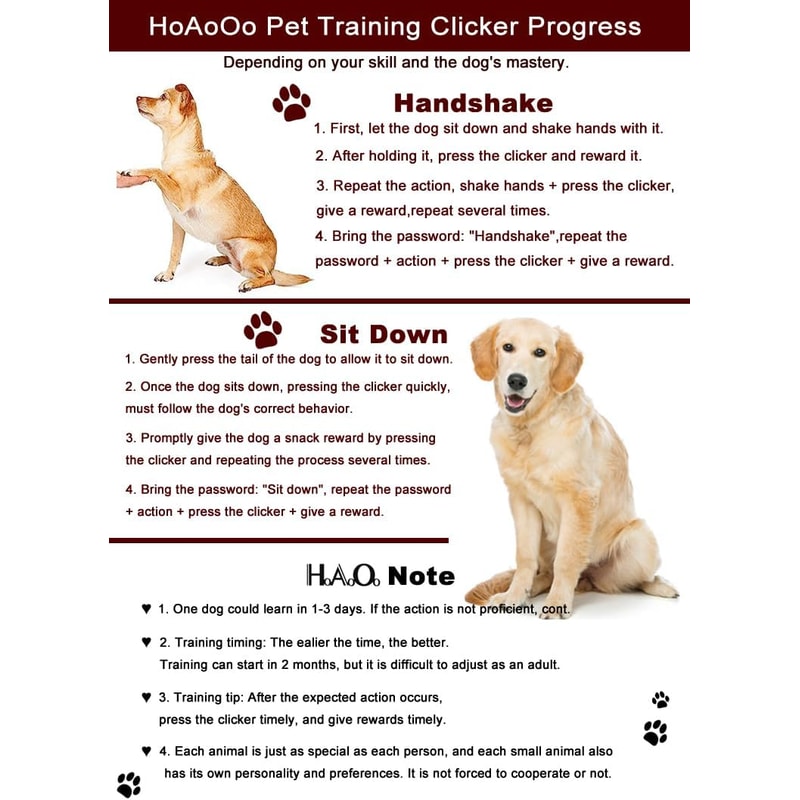 HoAoOo Pet Training Clicker Progress

Depending on your skill and the dog's mastery.

Handshake

1. First, let the dog sit down and shake hands with it.

2. After holding it, press the clicker and reward it.

3. Repeat the action, shake hands + press the clicker, give a reward,repeat several times.

4. Bring the password: "Handshake",repeat the password + action + press the clicker + give a reward.

Sit Down

1. Gently press the tail of the dog to allow it to sit down.

2. Once the dog sits down, pressing the clicker quickly, must follow the dog's correct behavior.

3. Promptly give the dog a snack reward by pressing the clicker and repeating the process several times.

4. Bring the password: "Sit down", repeat the password + action + press the clicker + give a reward.

HAO Note

♥ 1. One dog could learn in 1-3 days. If the action is not proficient, cont.

♥ 2. Training timing: The ealier the time, the better. Training can start in 2 months, but it is difficult to adjust as an adult.

♥ 3. Training tip: After the expected action occurs, press the clicker timely, and give rewards timely.

♥ 4. Each animal is just as special as each person, and each small animal also has its own personality and preferences. It is not forced to cooperate or not.