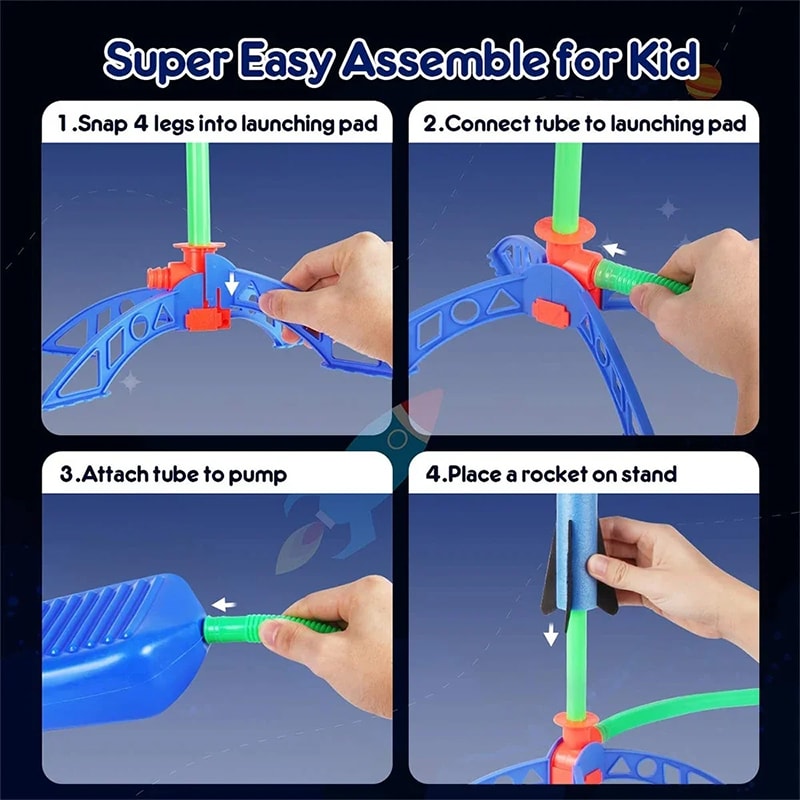 Super Easy Assemble for Kid

1.Snap 4 legs into launching pad

2.Connect tube to launching pad

3.Attach tube to pump

4.Place a rocket on stand