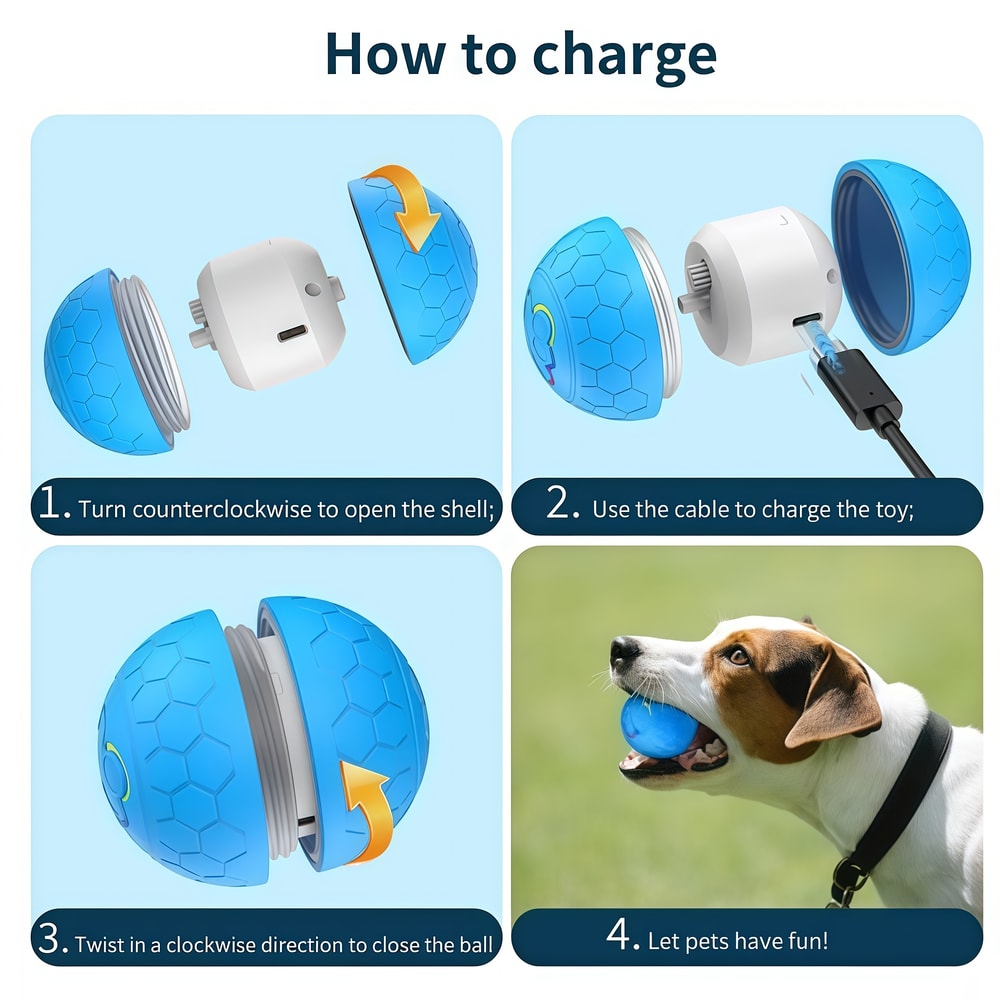 How to charge

1. Turn counterclockwise to open the shell;

2. Use the cable to charge the toy;

3. Twist in a clockwise direction to close the ball

4. Let pets have fun!