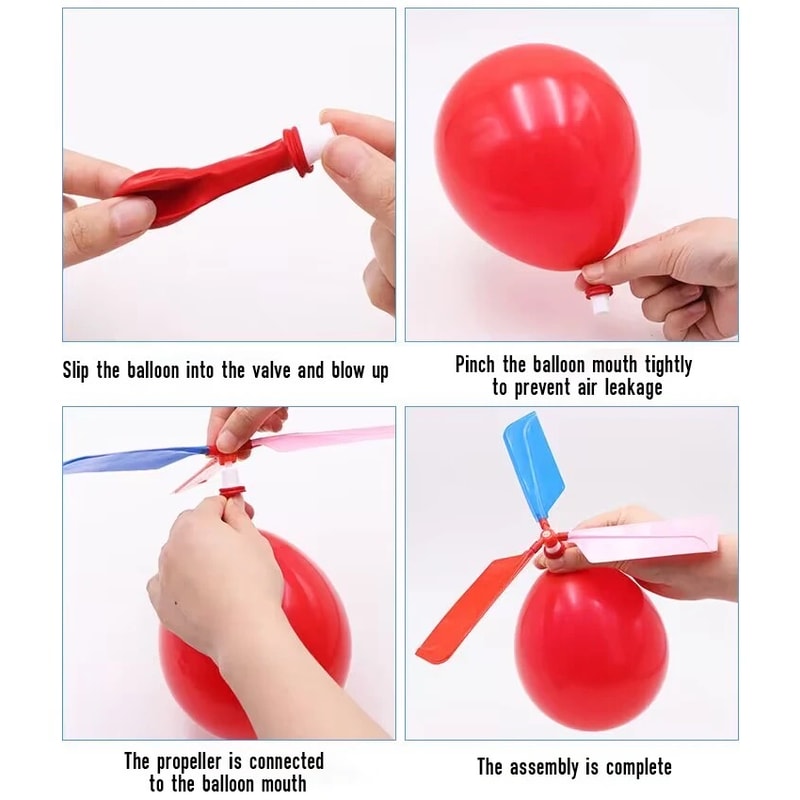 Slip the balloon into the valve and blow up

Pinch the balloon mouth tightly to prevent air leakage

The propeller is connected to the balloon mouth

The assembly is complete