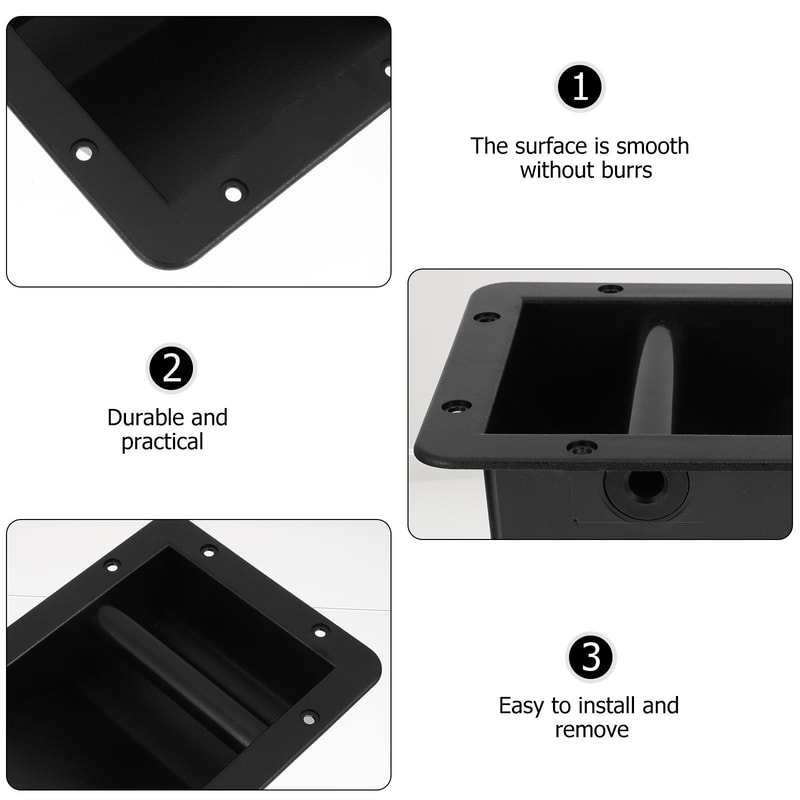 1

The surface is smooth without burrs

2

Durable and practical

3

Easy to install and remove