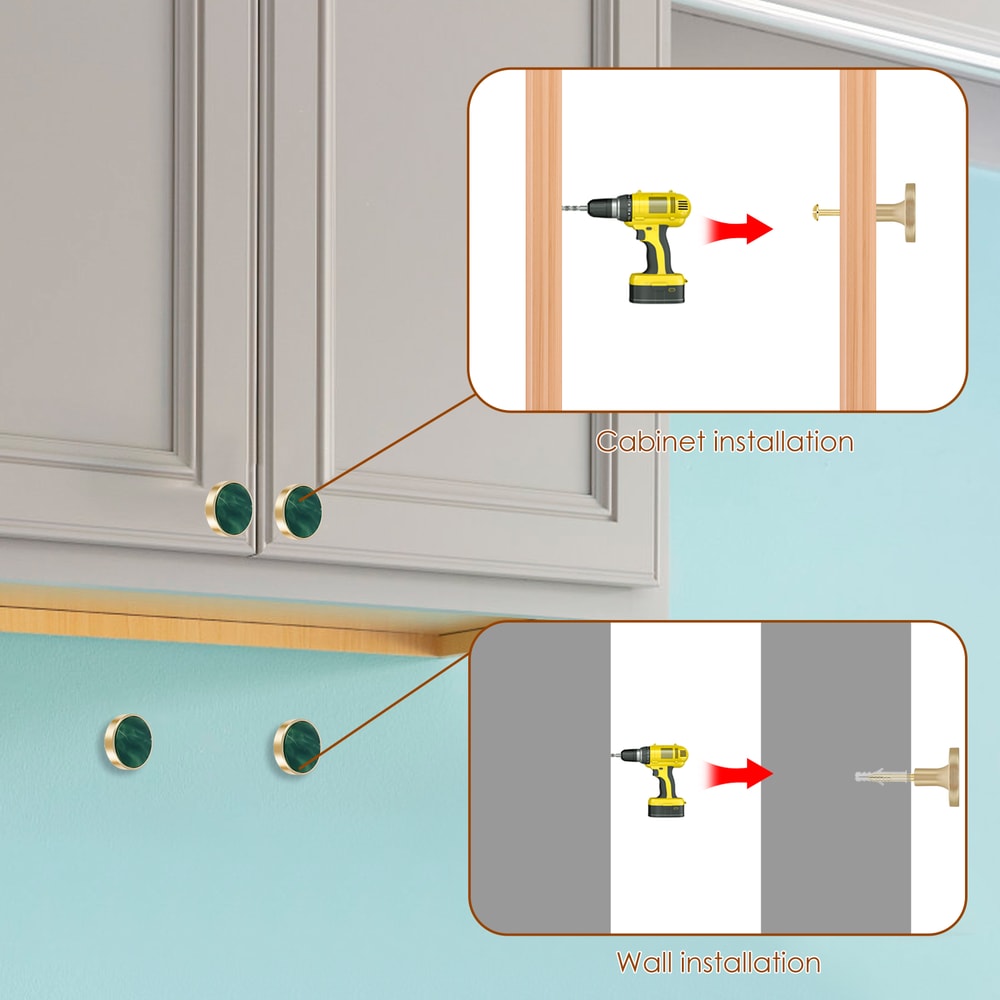 Cabinet installation

Wall installation