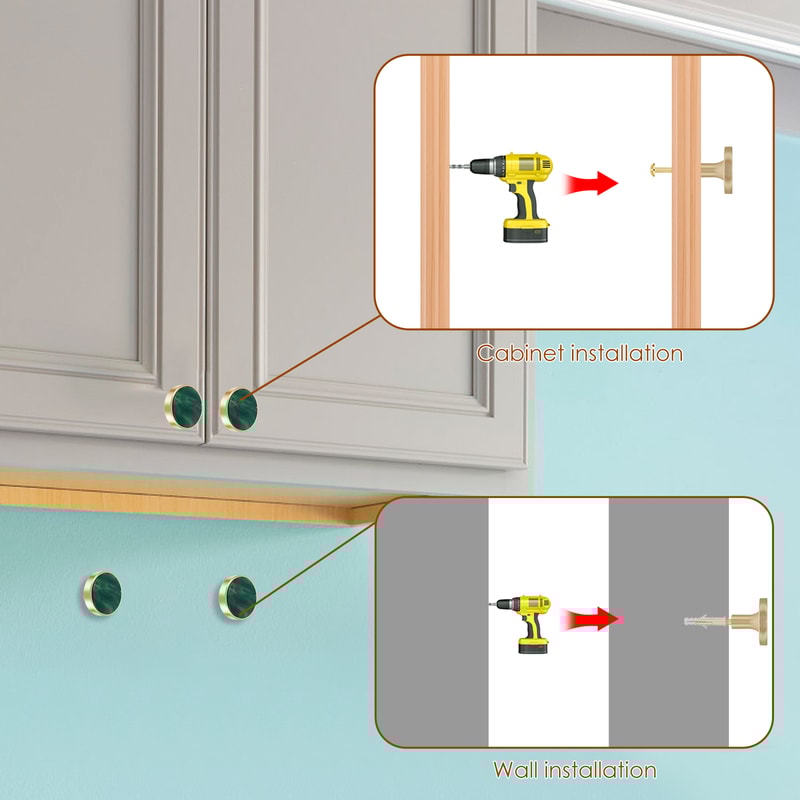 Cabinet installation

Wall installation