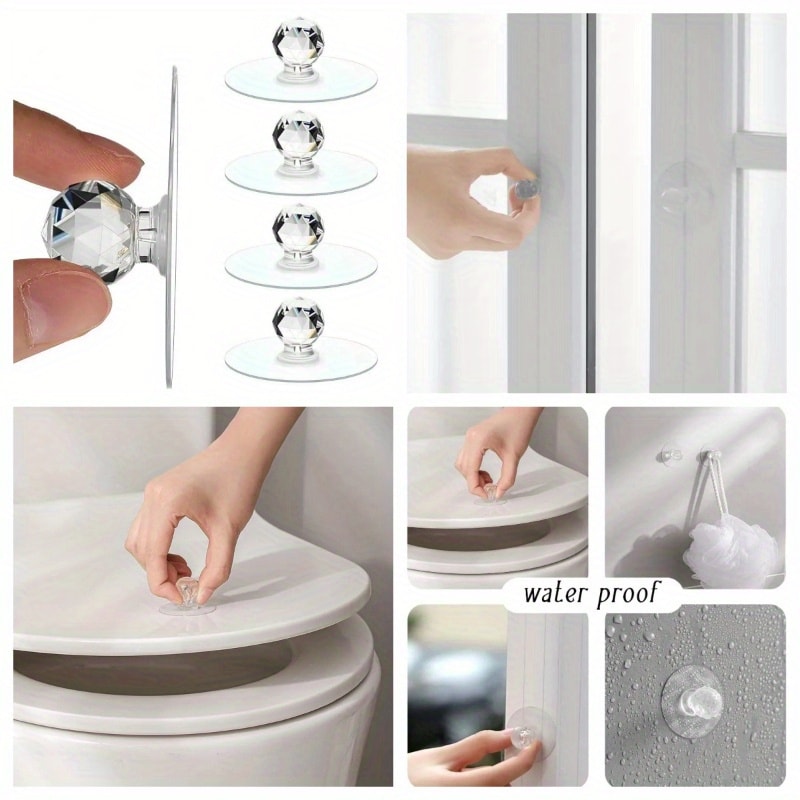 water proof