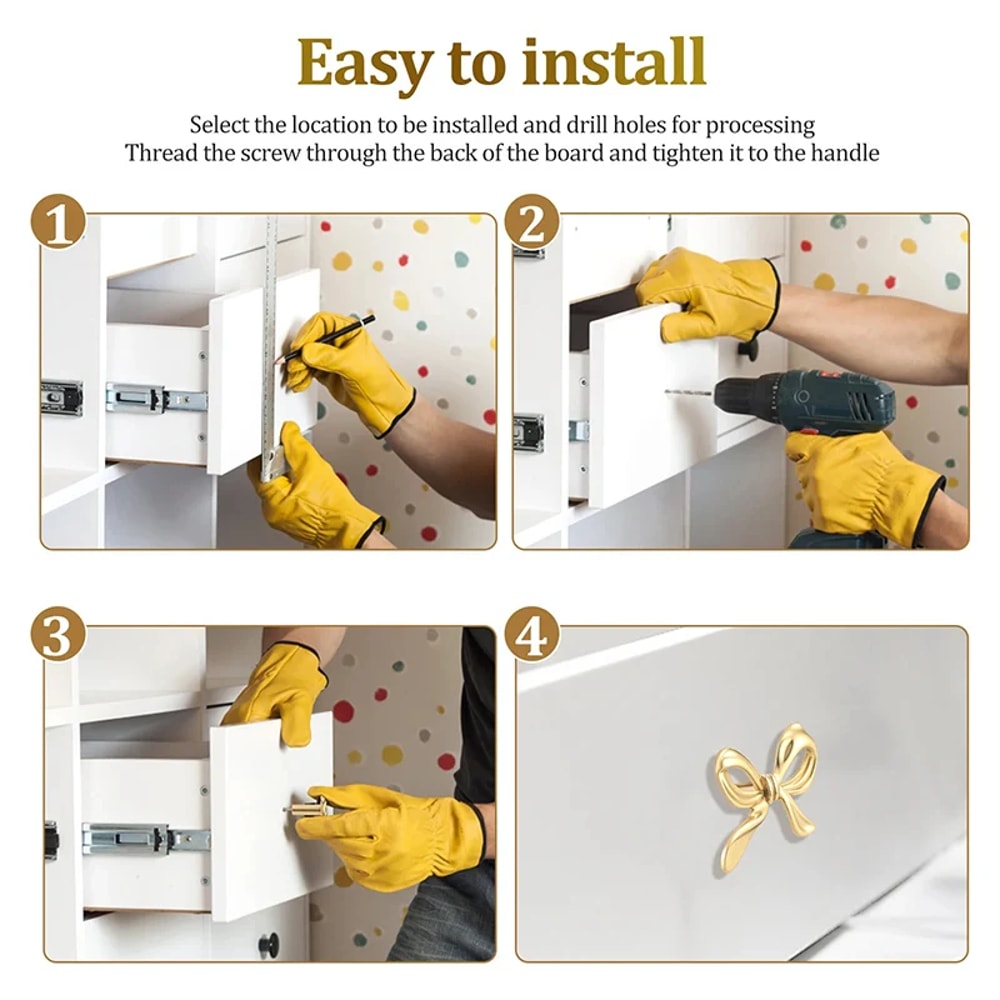 Easy to install

Select the location to be installed and drill holes for processing
Thread the screw through the back of the board and tighten it to the handle

1

2

3

4