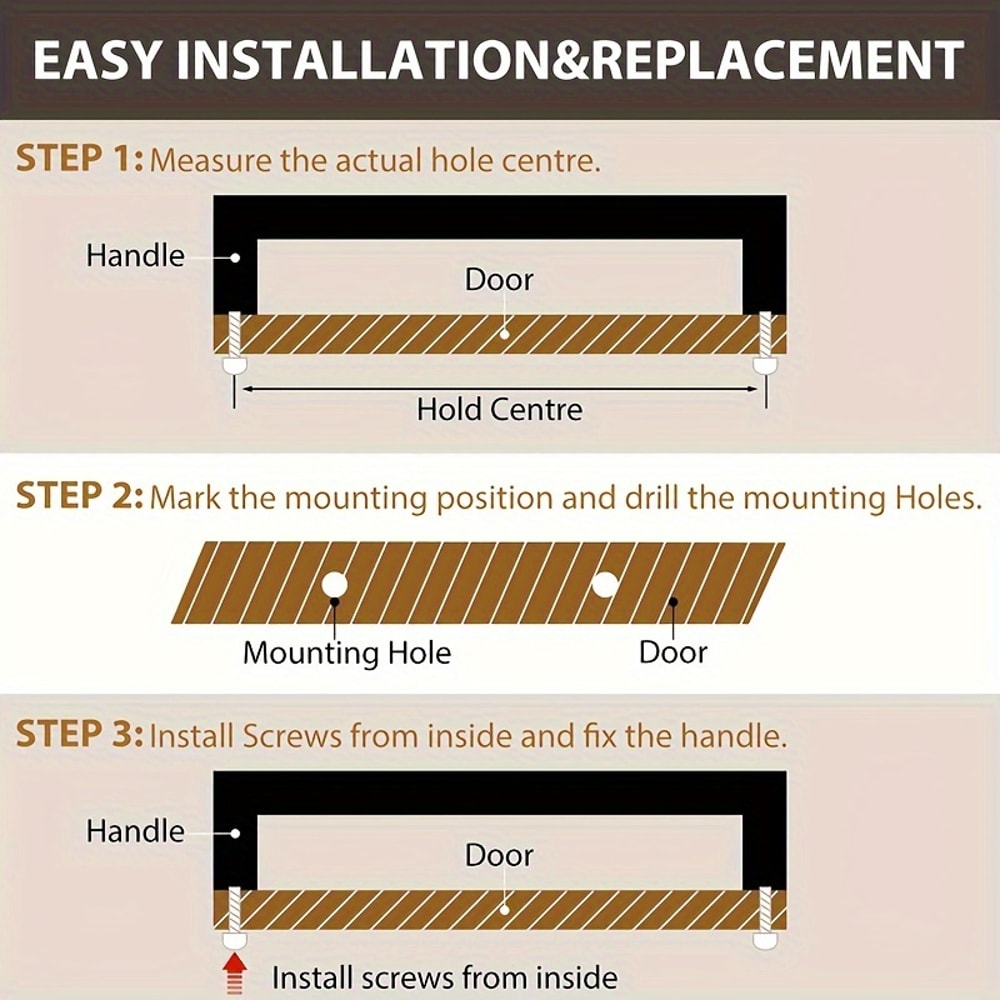 EASY INSTALLATION&REPLACEMENT

STEP 1: Measure the actual hole centre.

Handle

Door

Hold Centre

STEP 2: Mark the mounting position and drill the mounting Holes.

Mounting Hole

Door

STEP 3: Install Screws from inside and fix the handle.

Handle

Door

Install screws from inside