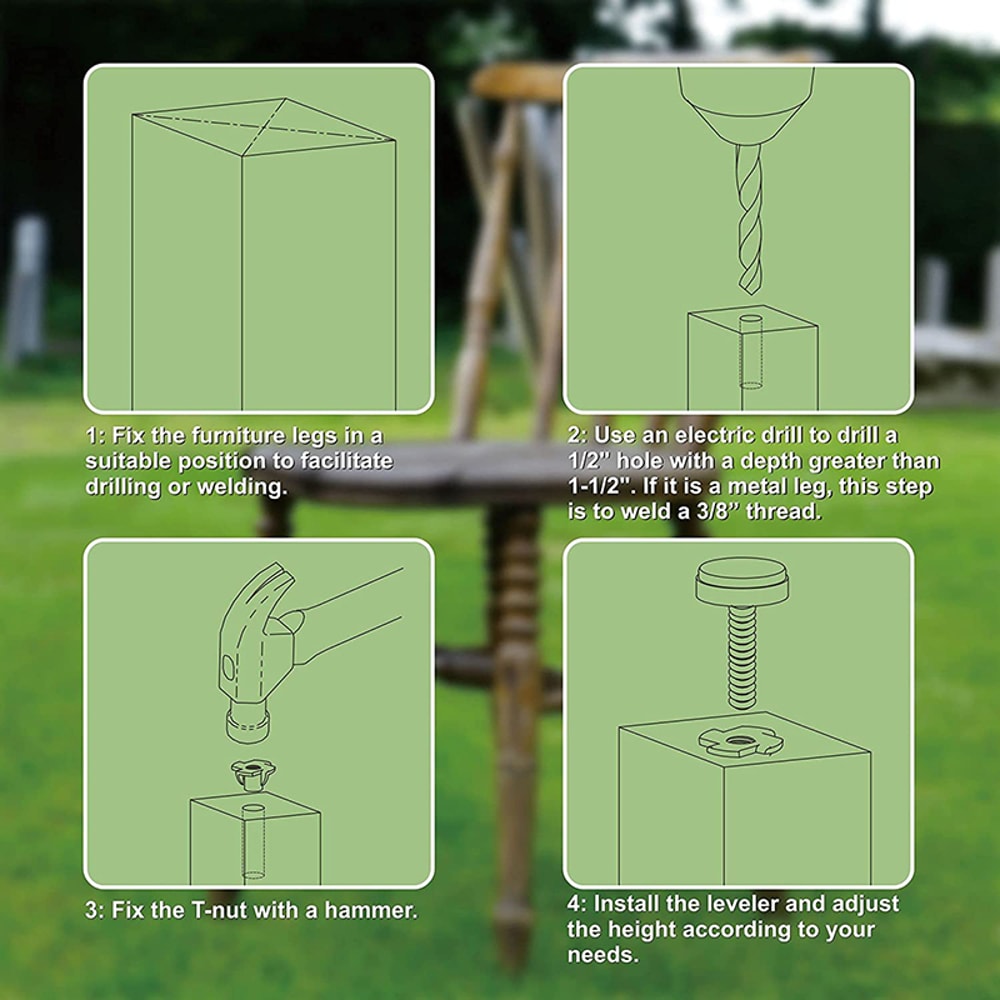 1: Fix the furniture legs in a suitable position to facilitate drilling or welding.

2: Use an electric drill to drill a 1/2" hole with a depth greater than 1-1/2". If it is a metal leg, this step is to weld a 3/8" thread.

3: Fix the T-nut with a hammer.

4: Install the leveler and adjust the height according to your needs.