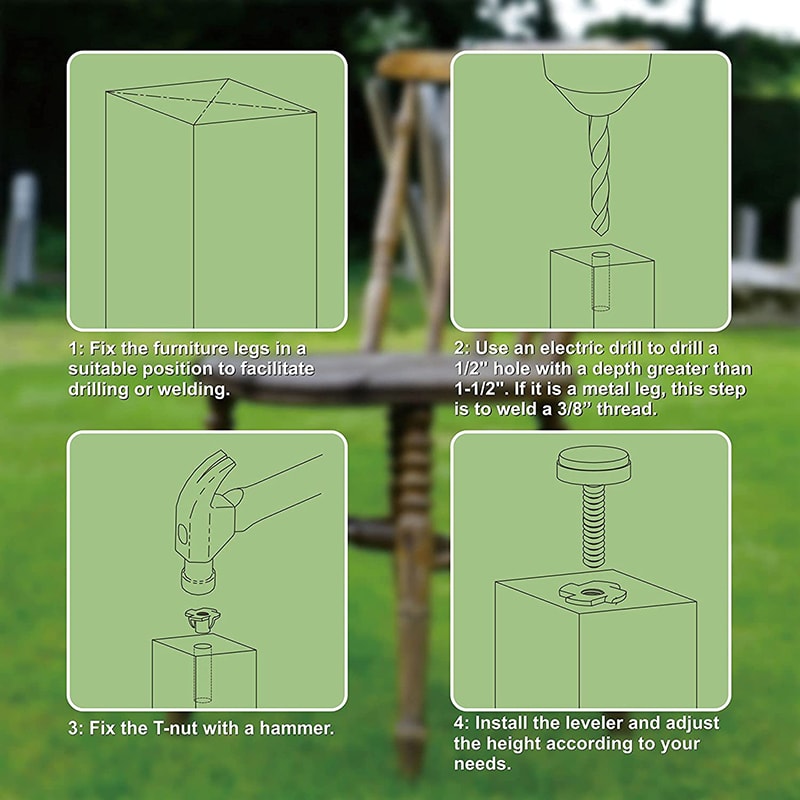 1: Fix the furniture legs in a suitable position to facilitate drilling or welding.

2: Use an electric drill to drill a 1/2" hole with a depth greater than 1-1/2". If it is a metal leg, this step is to weld a 3/8" thread.

3: Fix the T-nut with a hammer.

4: Install the leveler and adjust the height according to your needs.