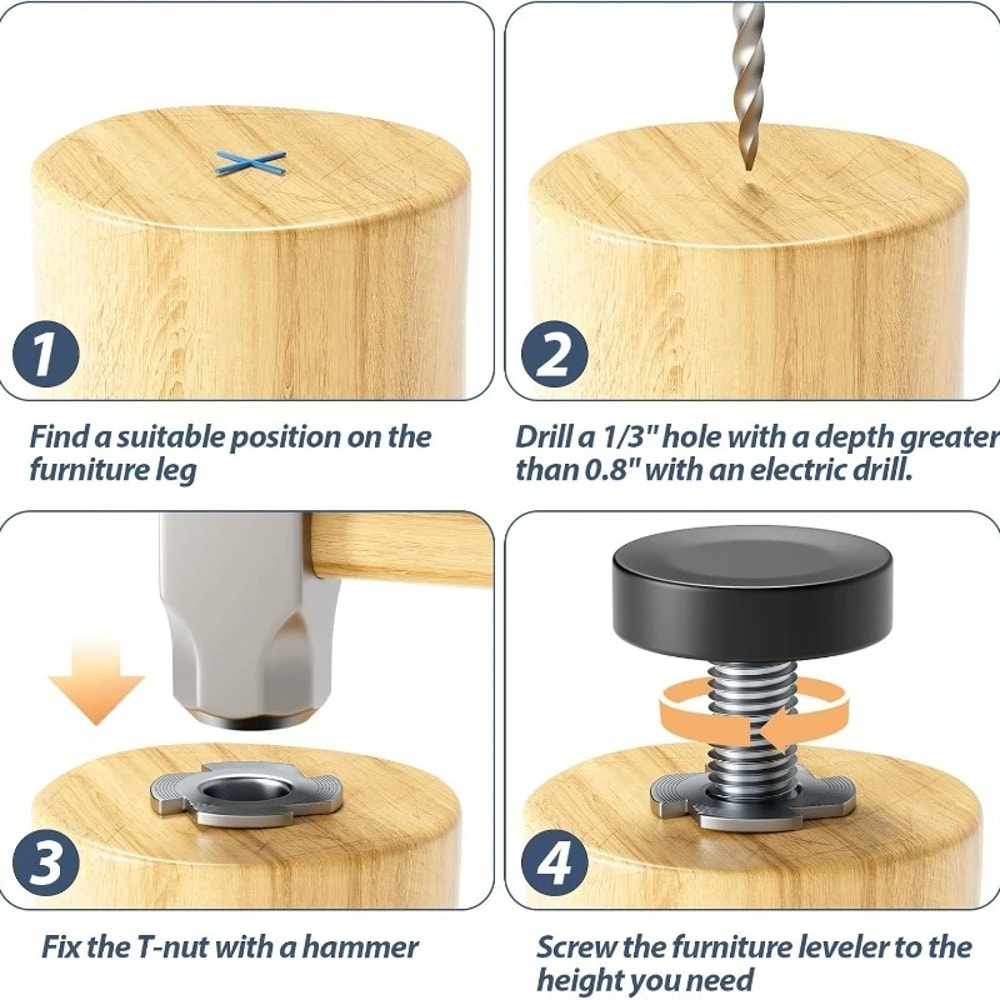 1

Find a suitable position on the furniture leg

2

Drill a 1/3" hole with a depth greater than 0.8" with an electric drill.

3

Fix the T-nut with a hammer

4

Screw the furniture leveler to the height you need