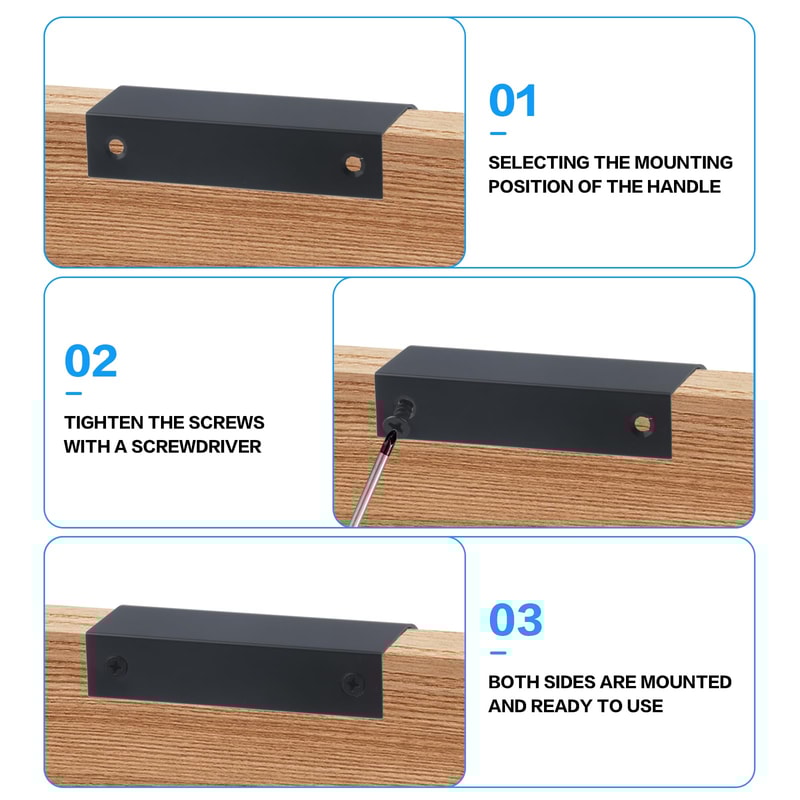 01

SELECTING THE MOUNTING POSITION OF THE HANDLE

02

TIGHTEN THE SCREWS WITH A SCREWDRIVER

03

BOTH SIDES ARE MOUNTED AND READY TO USE