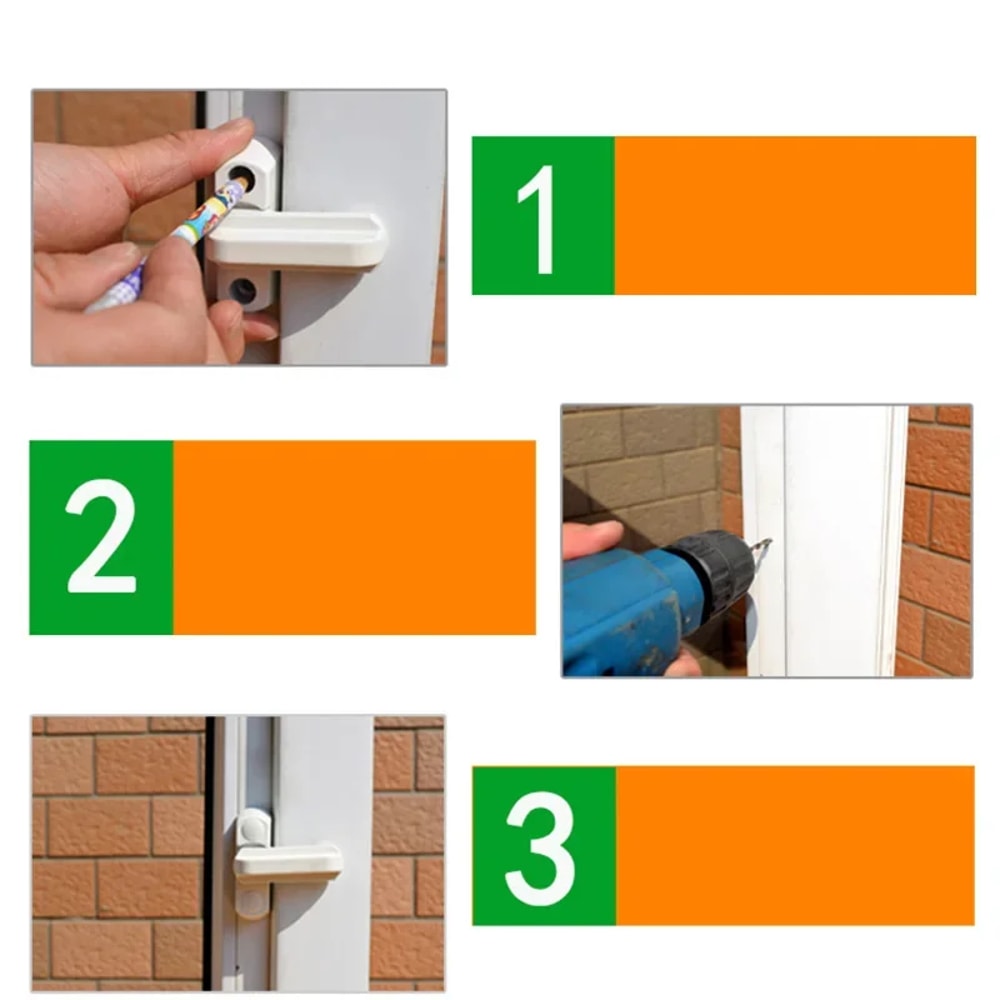 1

2

3