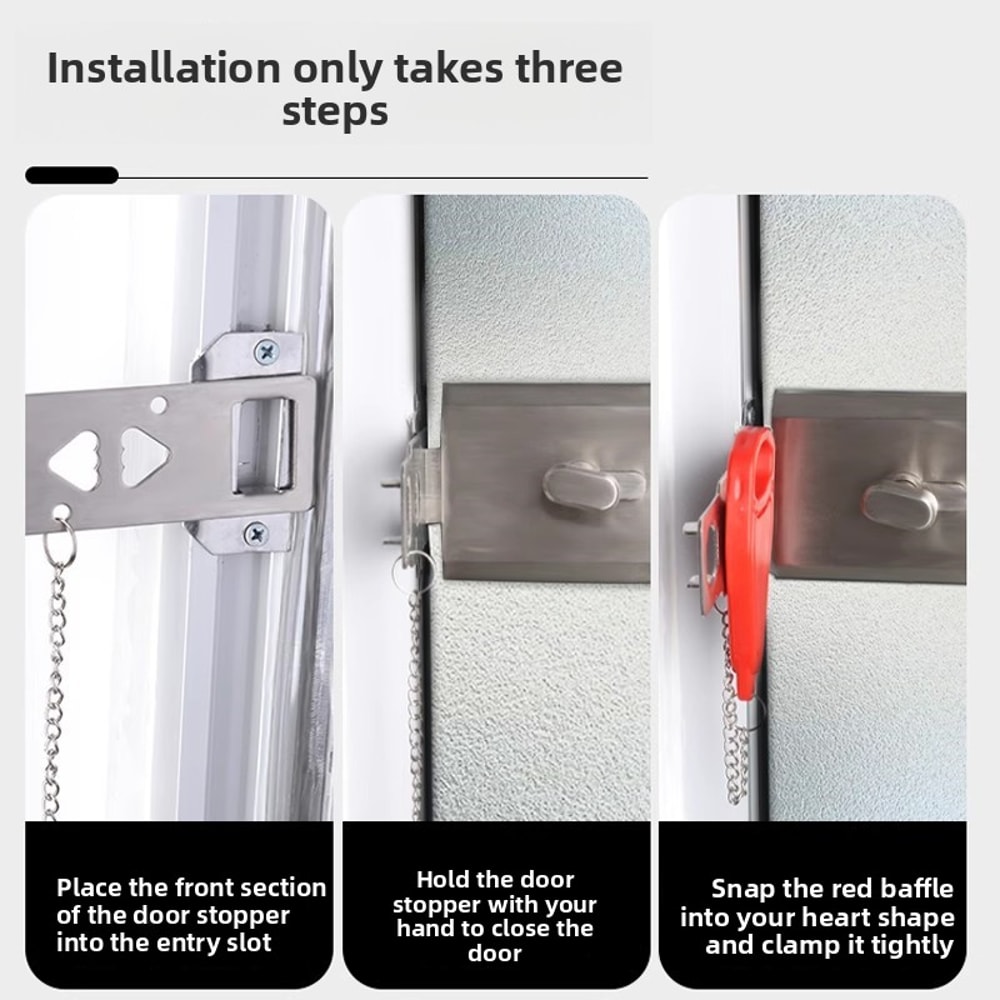 Installation only takes three steps

Place the front section of the door stopper into the entry slot

Hold the door stopper with your hand to close the door

Snap the red baffle into your heart shape and clamp it tightly