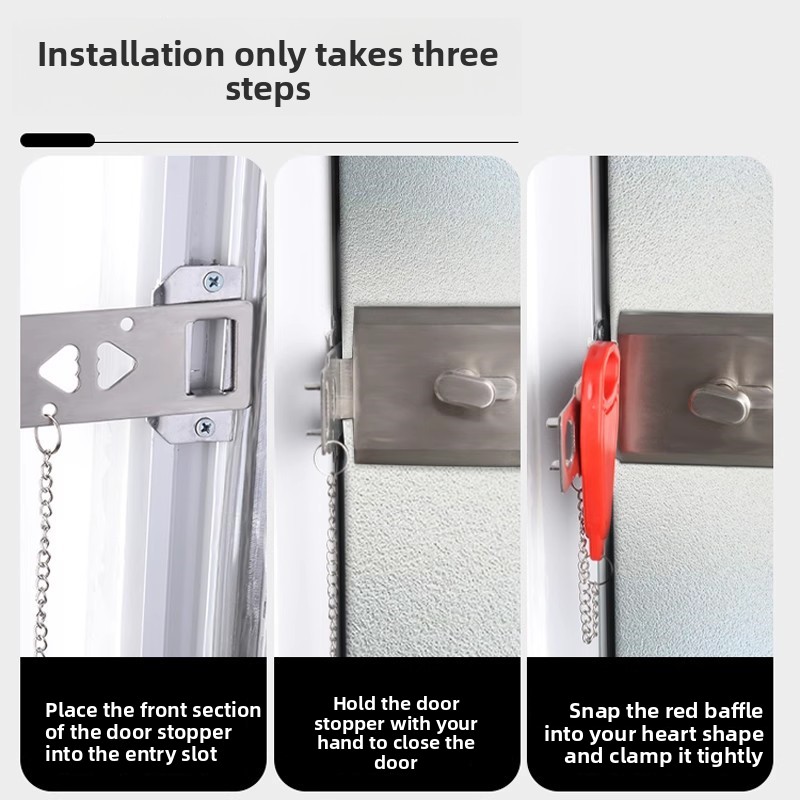 Installation only takes three steps

Place the front section of the door stopper into the entry slot

Hold the door stopper with your hand to close the door

Snap the red baffle into your heart shape and clamp it tightly