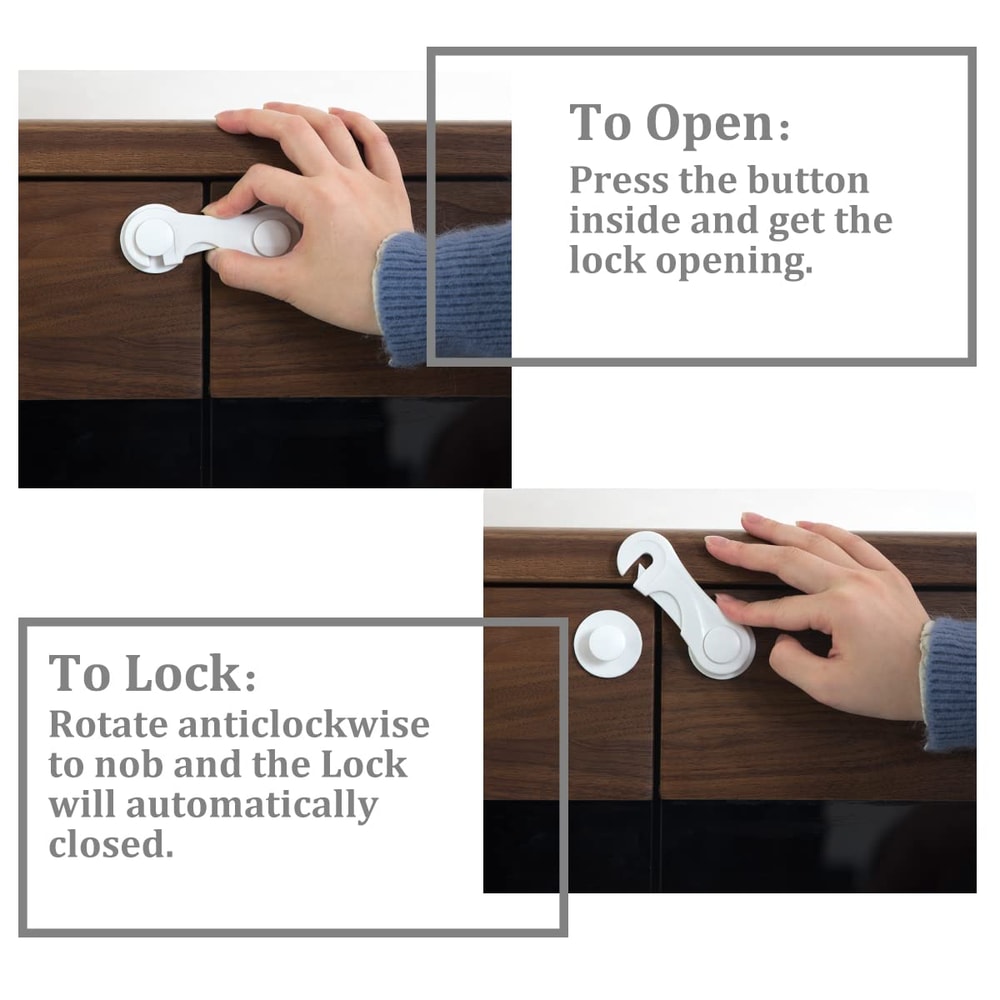 To Open:
Press the button inside and get the lock opening.

To Lock:
Rotate anticlockwise to nob and the Lock will automatically closed.