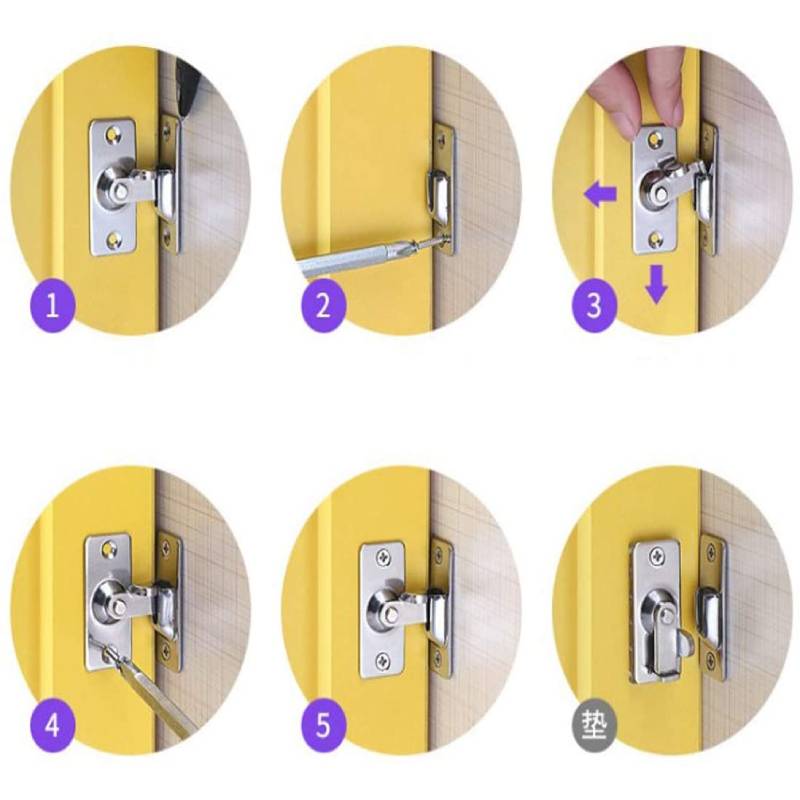 1

2

3

4

5

垫