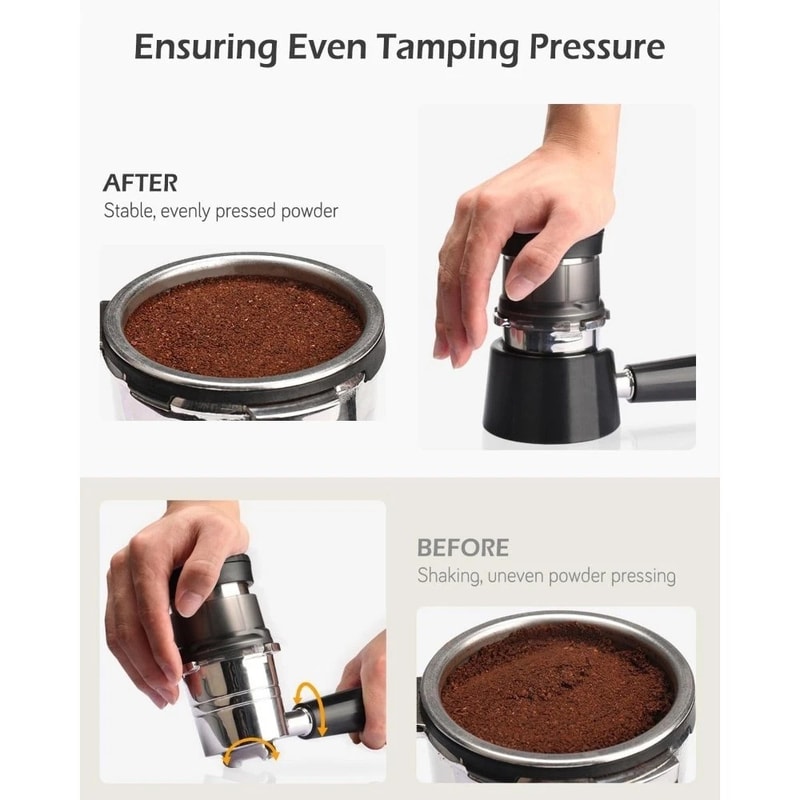 Ensuring Even Tamping Pressure

AFTER
Stable, evenly pressed powder

BEFORE
Shaking, uneven powder pressing