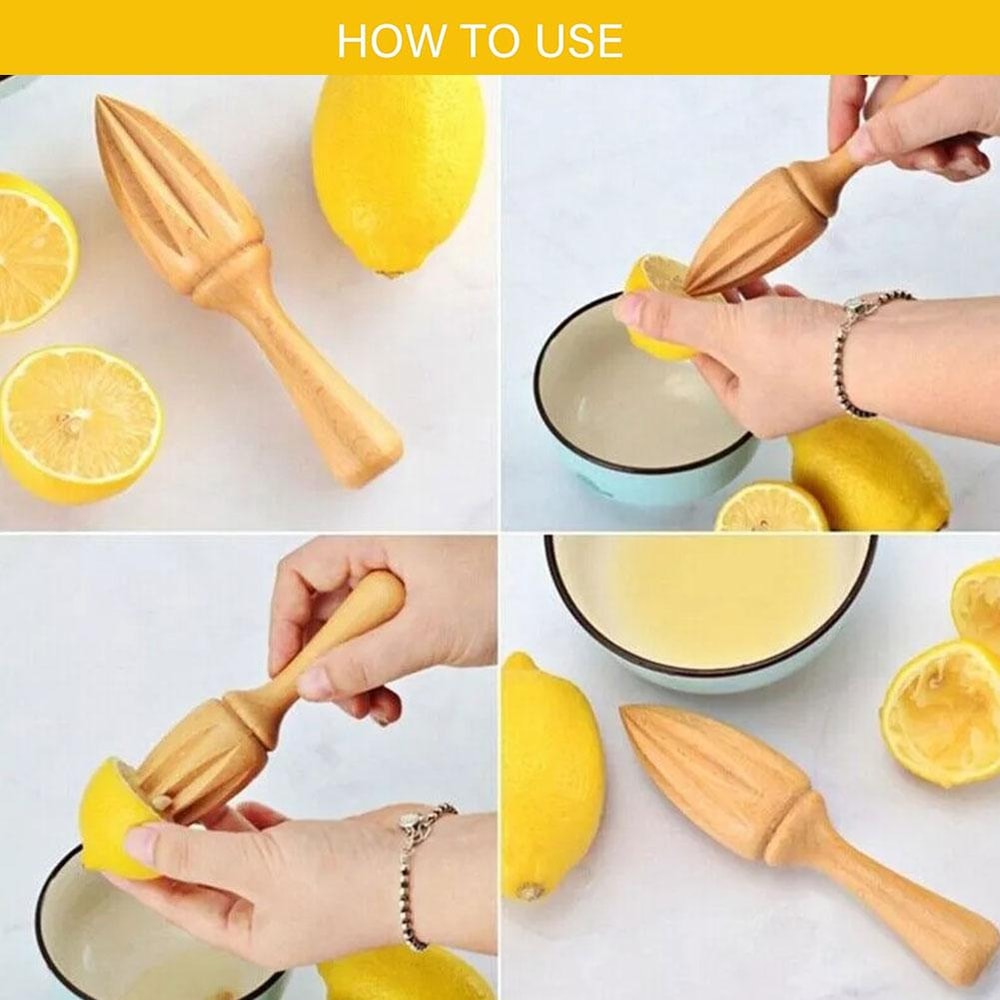 HOW TO USE