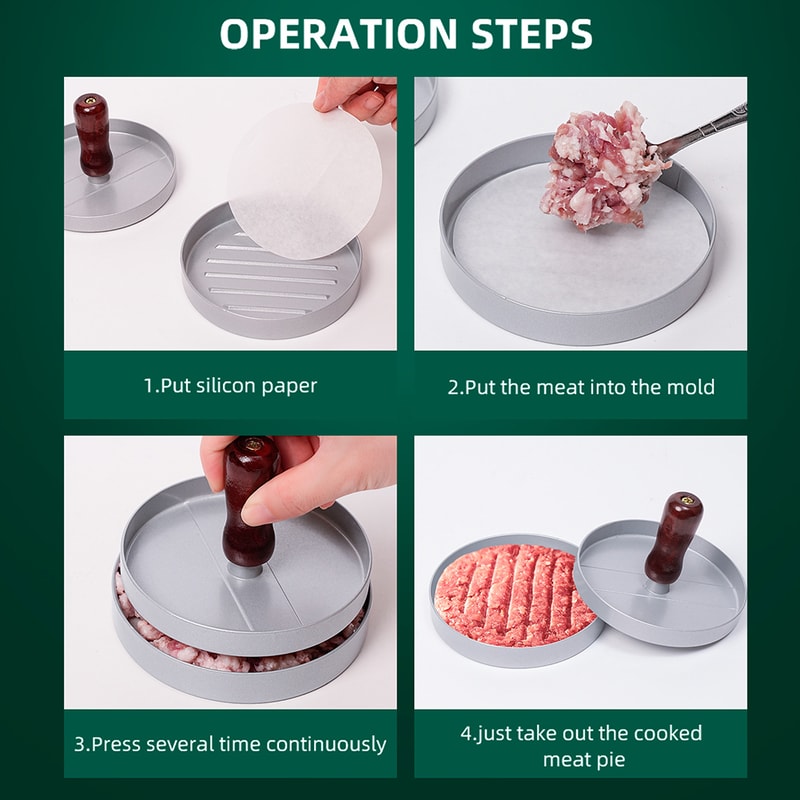 OPERATION STEPS

1.Put silicon paper

2.Put the meat into the mold

3.Press several time continuously

4.just take out the cooked meat pie