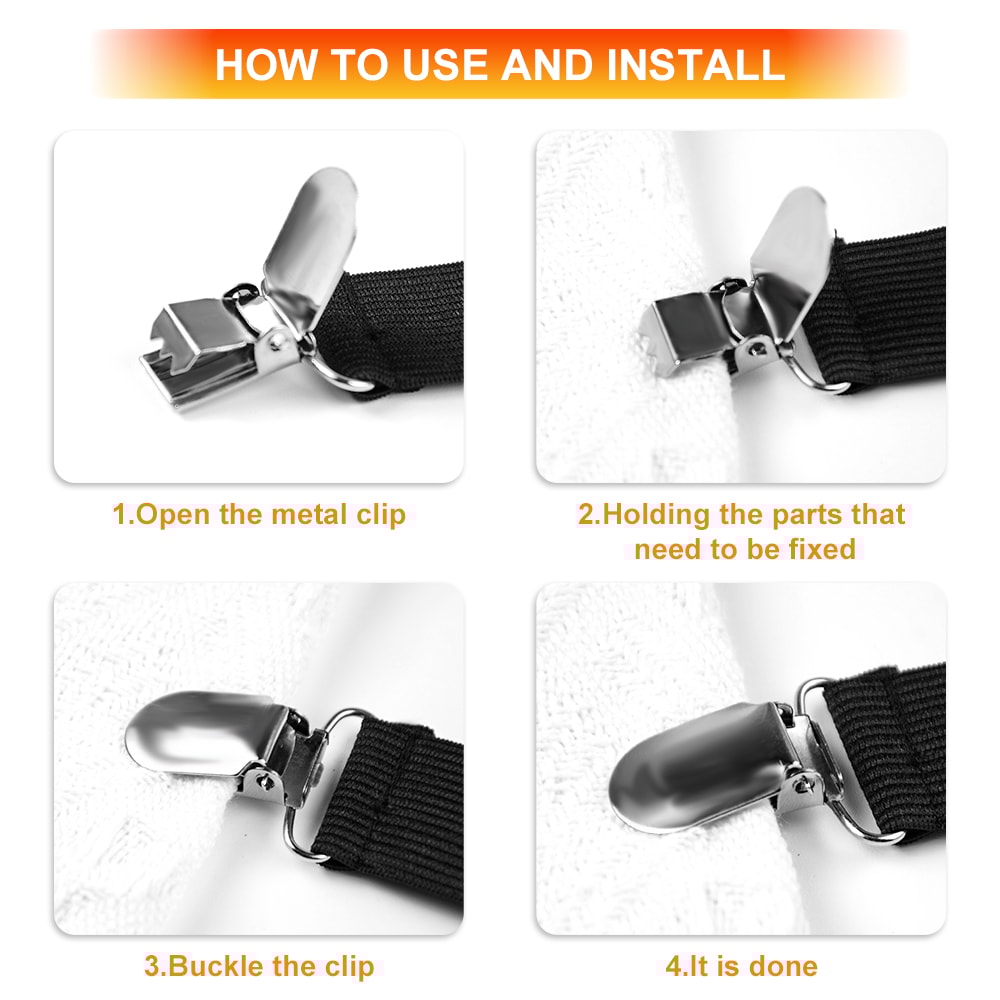 HOW TO USE AND INSTALL

1.Open the metal clip

2.Holding the parts that need to be fixed

3.Buckle the clip

4.It is done