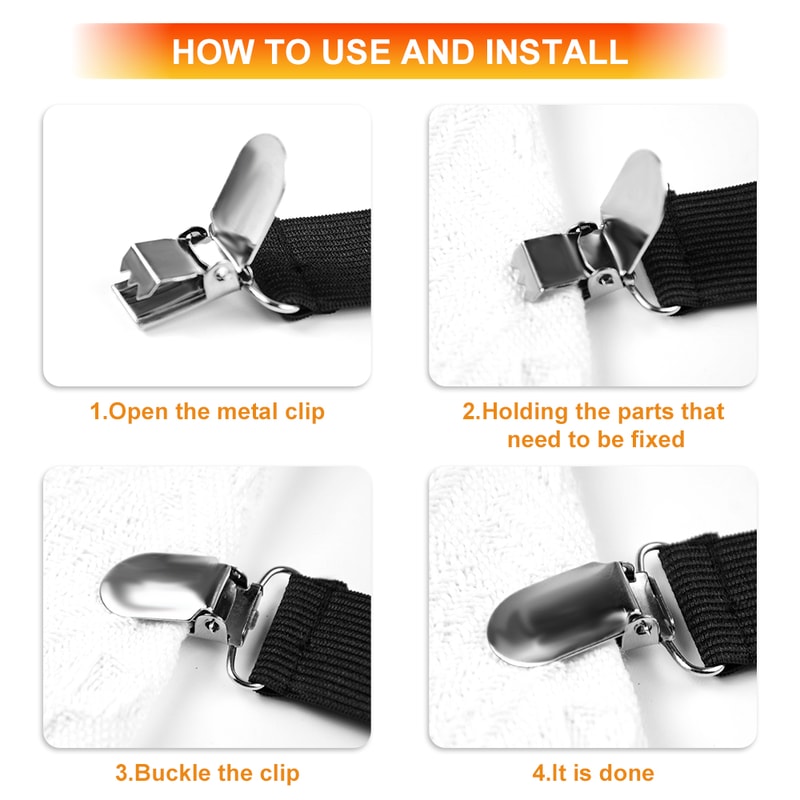 HOW TO USE AND INSTALL

1.Open the metal clip

2.Holding the parts that need to be fixed

3.Buckle the clip

4.It is done