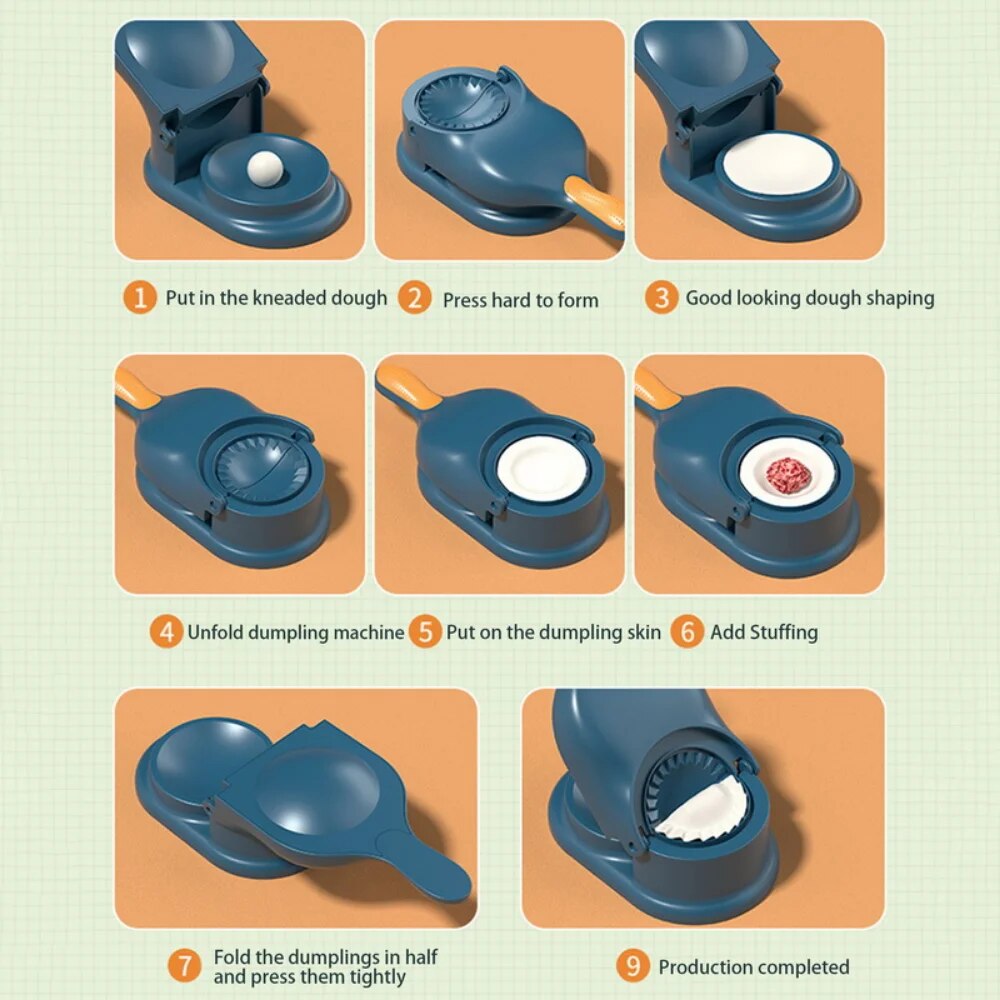 1 Put in the kneaded dough
2 Press hard to form
3 Good looking dough shaping

4 Unfold dumpling machine
5 Put on the dumpling skin
6 Add Stuffing

7 Fold the dumplings in half and press them tightly
9 Production completed