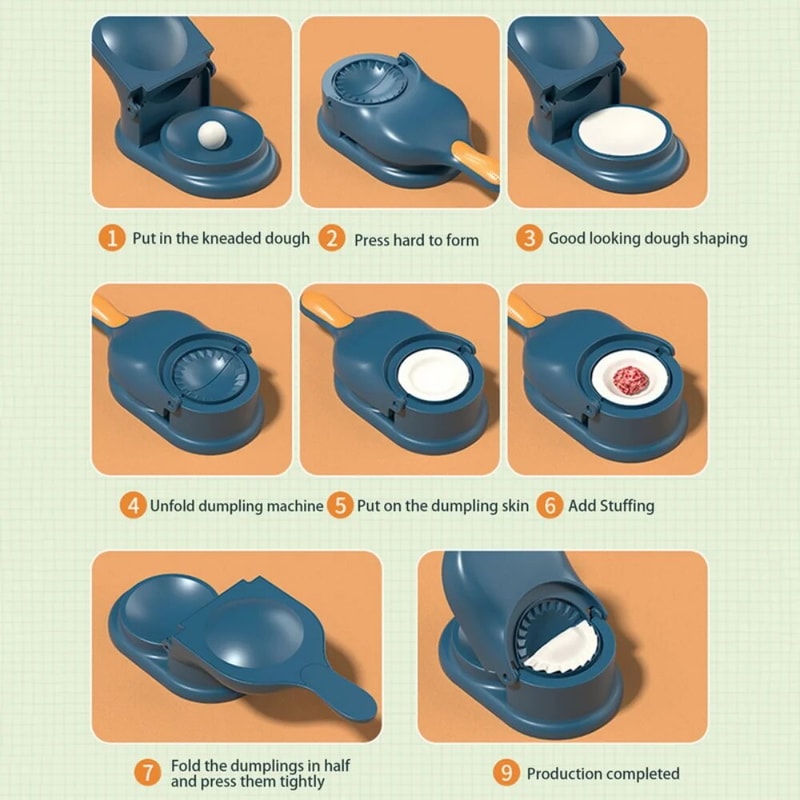 1 Put in the kneaded dough

2 Press hard to form

3 Good looking dough shaping

4 Unfold dumpling machine

5 Put on the dumpling skin

6 Add Stuffing

7 Fold the dumplings in half and press them tightly

9 Production completed