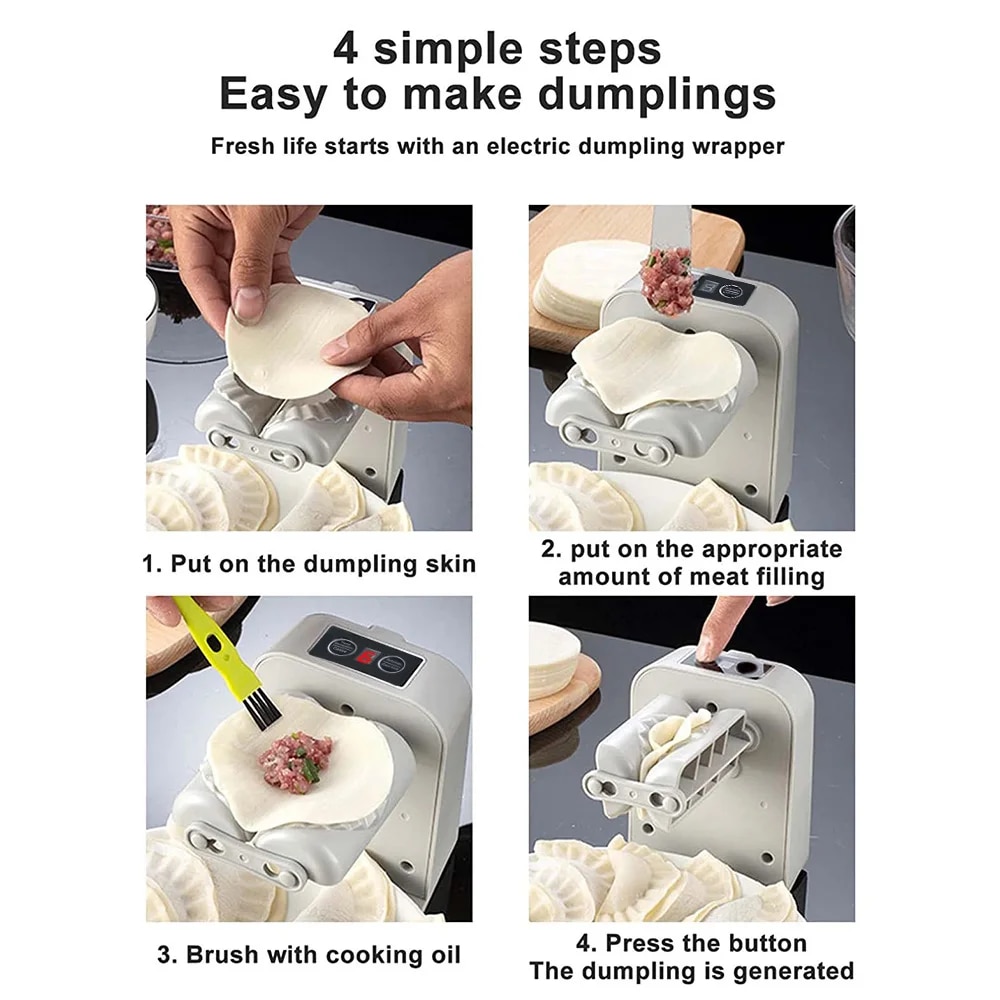 4 simple steps
Easy to make dumplings

Fresh life starts with an electric dumpling wrapper

1. Put on the dumpling skin

2. put on the appropriate amount of meat filling

3. Brush with cooking oil

4. Press the button
The dumpling is generated