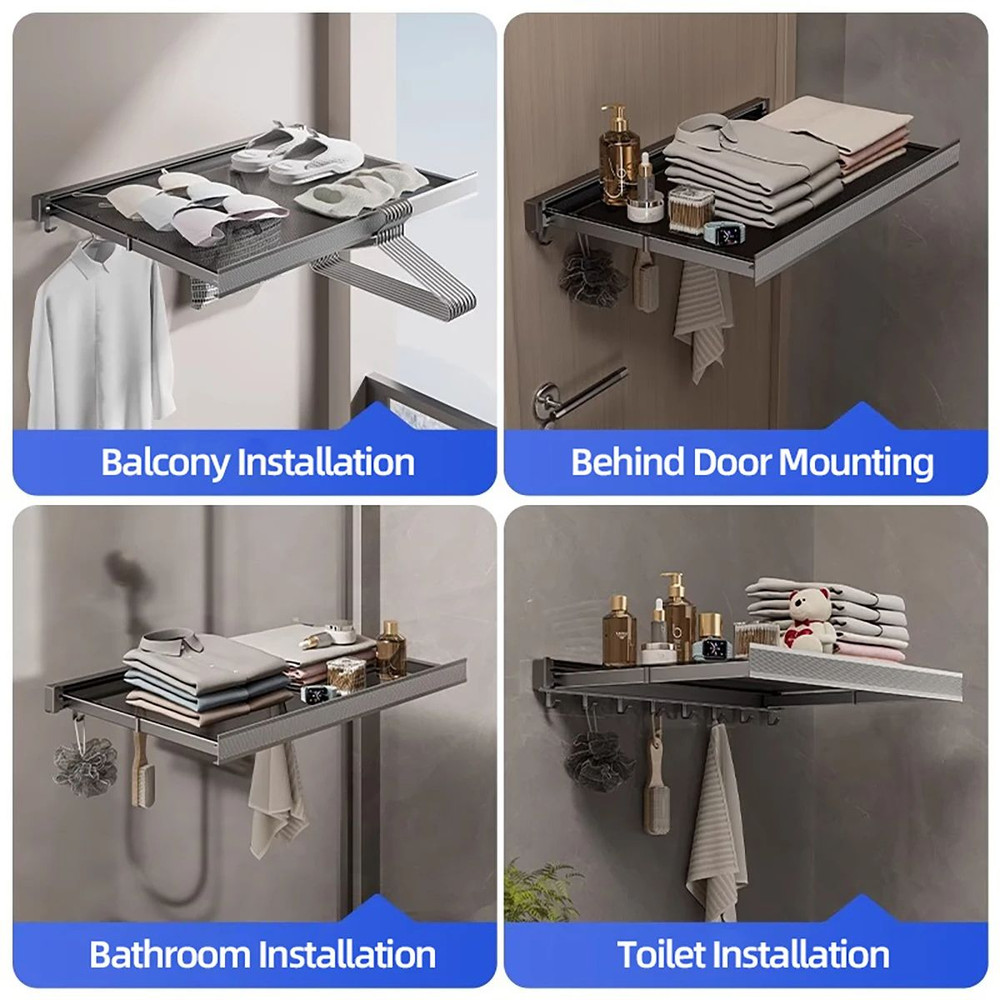 Balcony Installation

Behind Door Mounting

Bathroom Installation

Toilet Installation