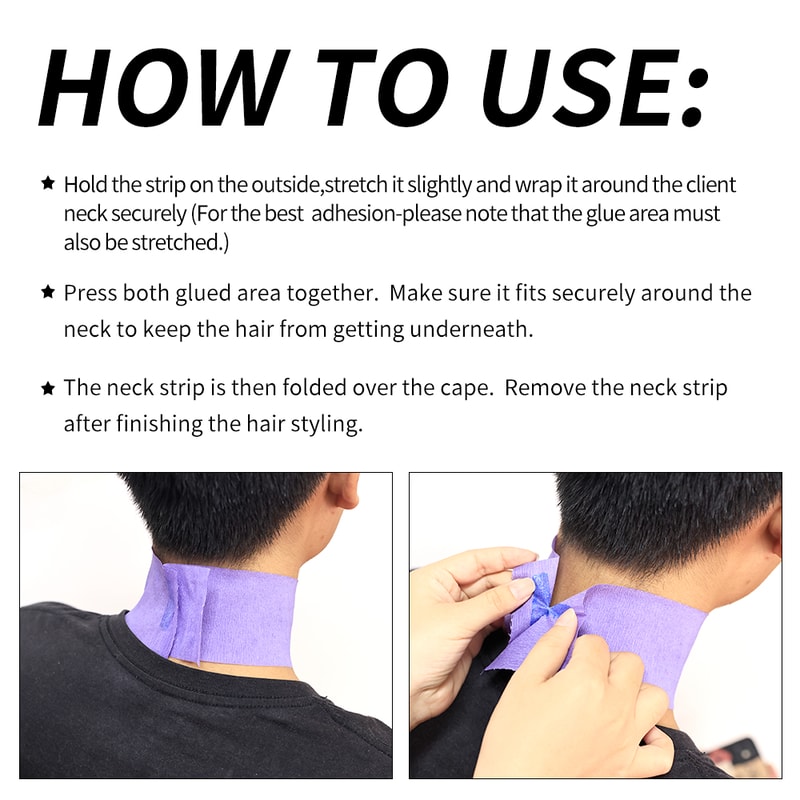 HOW TO USE:

★ Hold the strip on the outside,stretch it slightly and wrap it around the client neck securely (For the best adhesion-please note that the glue area must also be stretched.)

★ Press both glued area together. Make sure it fits securely around the neck to keep the hair from getting underneath.

★ The neck strip is then folded over the cape. Remove the neck strip after finishing the hair styling.