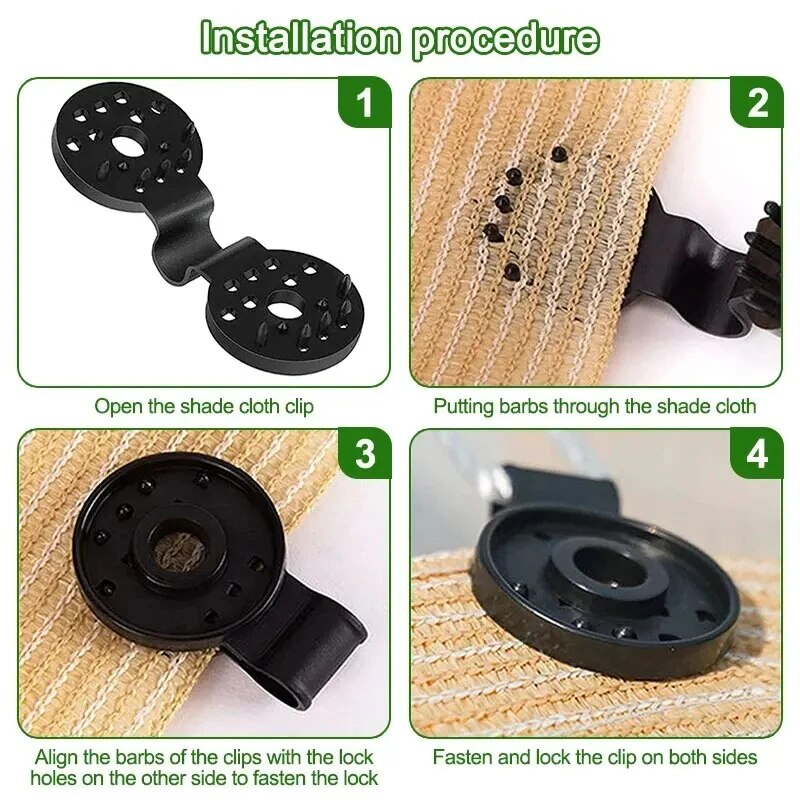 Installation procedure

1

Open the shade cloth clip

2

Putting barbs through the shade cloth

3

Align the barbs of the clips with the lock holes on the other side to fasten the lock

4

Fasten and lock the clip on both sides