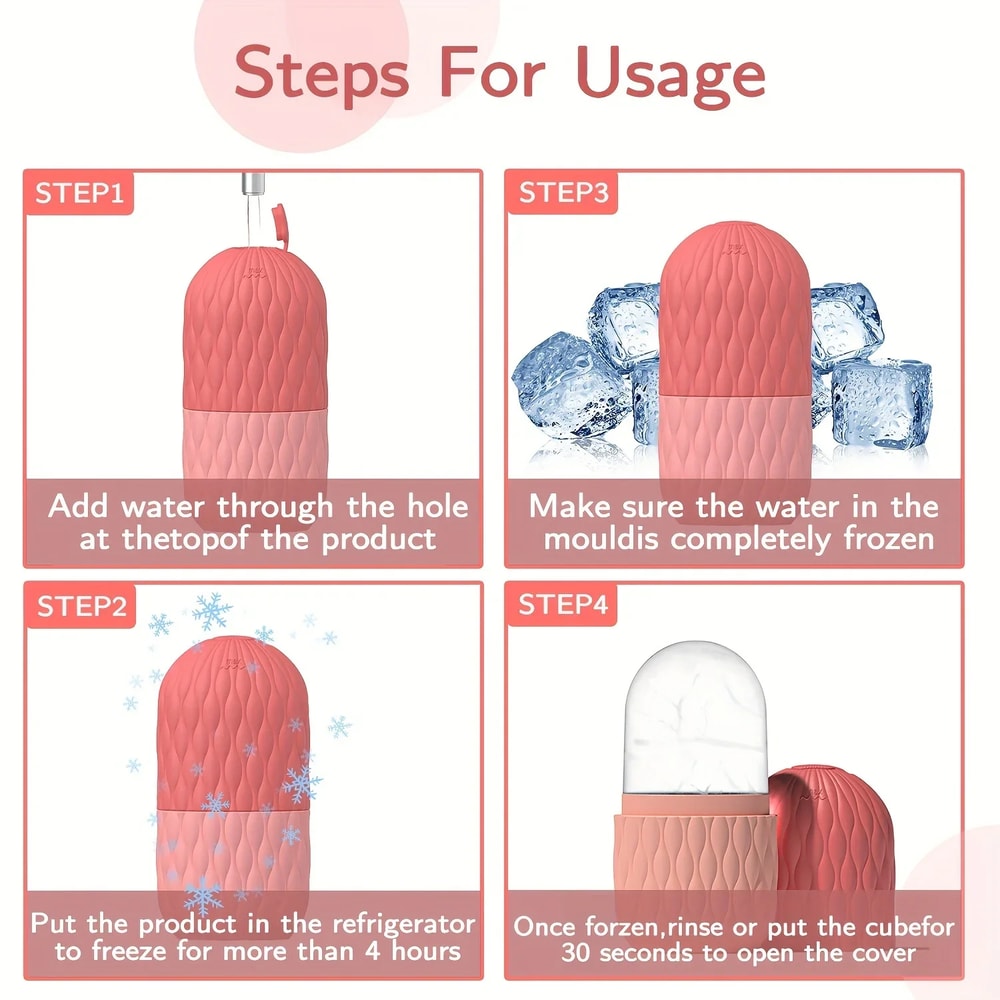 Steps For Usage

STEP1

Add water through the hole at thetopof the product

STEP3

Make sure the water in the mouldis completely frozen

STEP2

Put the product in the refrigerator to freeze for more than 4 hours

STEP4

Once forzen,rinse or put the cubefor 30 seconds to open the cover