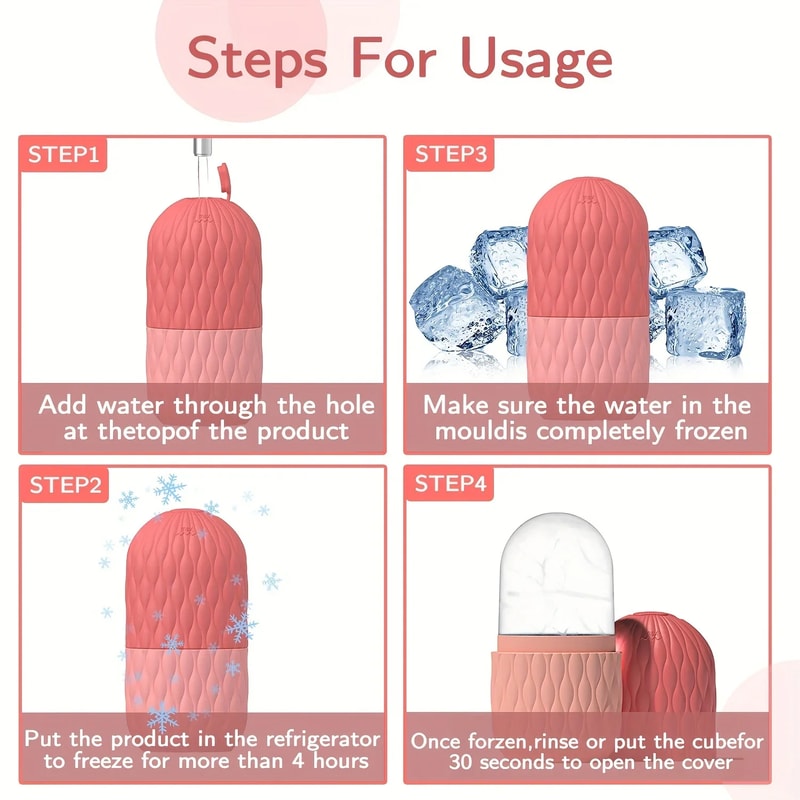 Steps For Usage

STEP1

Add water through the hole at thetopof the product

STEP3

Make sure the water in the mouldis completely frozen

STEP2

Put the product in the refrigerator to freeze for more than 4 hours

STEP4

Once forzen,rinse or put the cubefor 30 seconds to open the cover