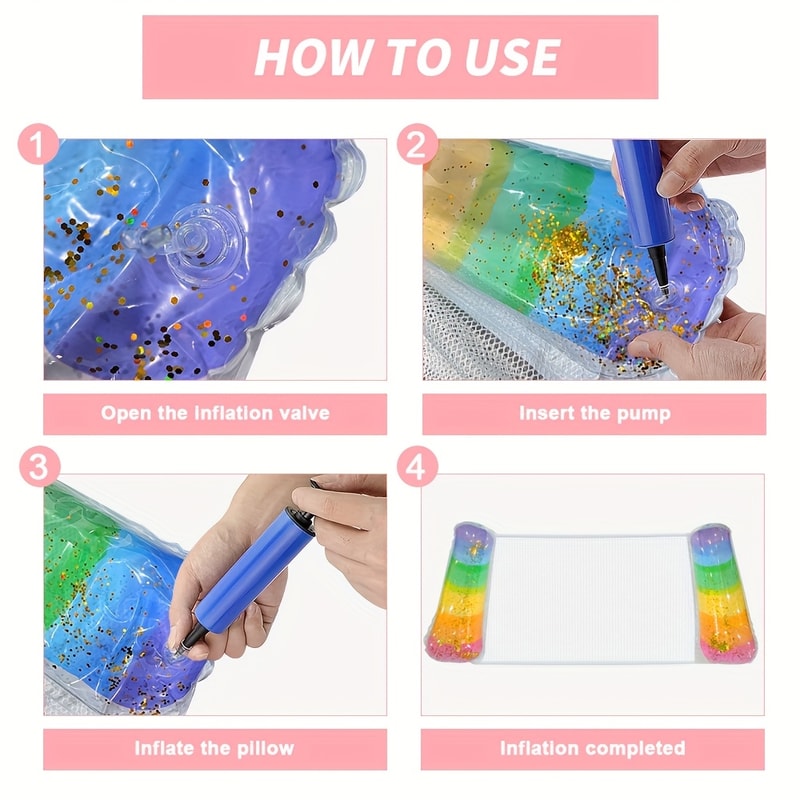 HOW TO USE

1

Open the inflation valve

2

Insert the pump

3

Inflate the pillow

4

Inflation completed