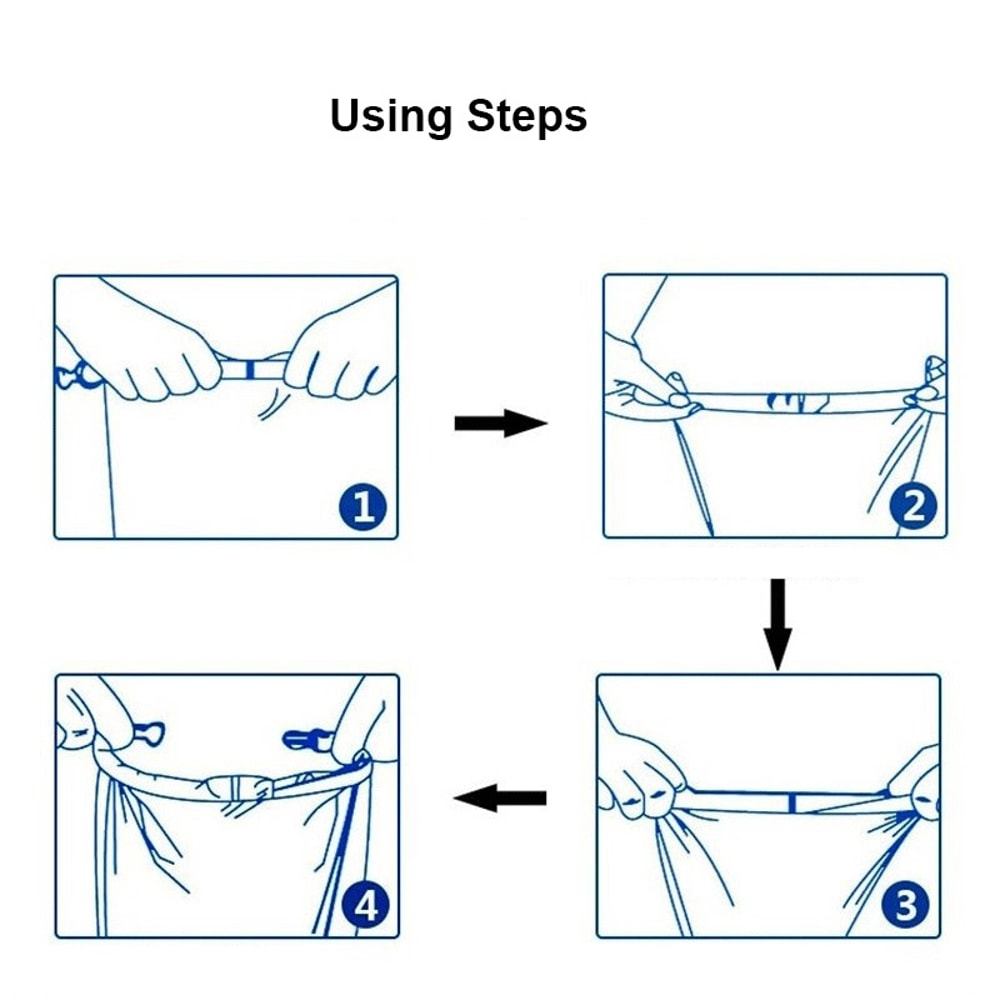 Using Steps

1

2

3

4