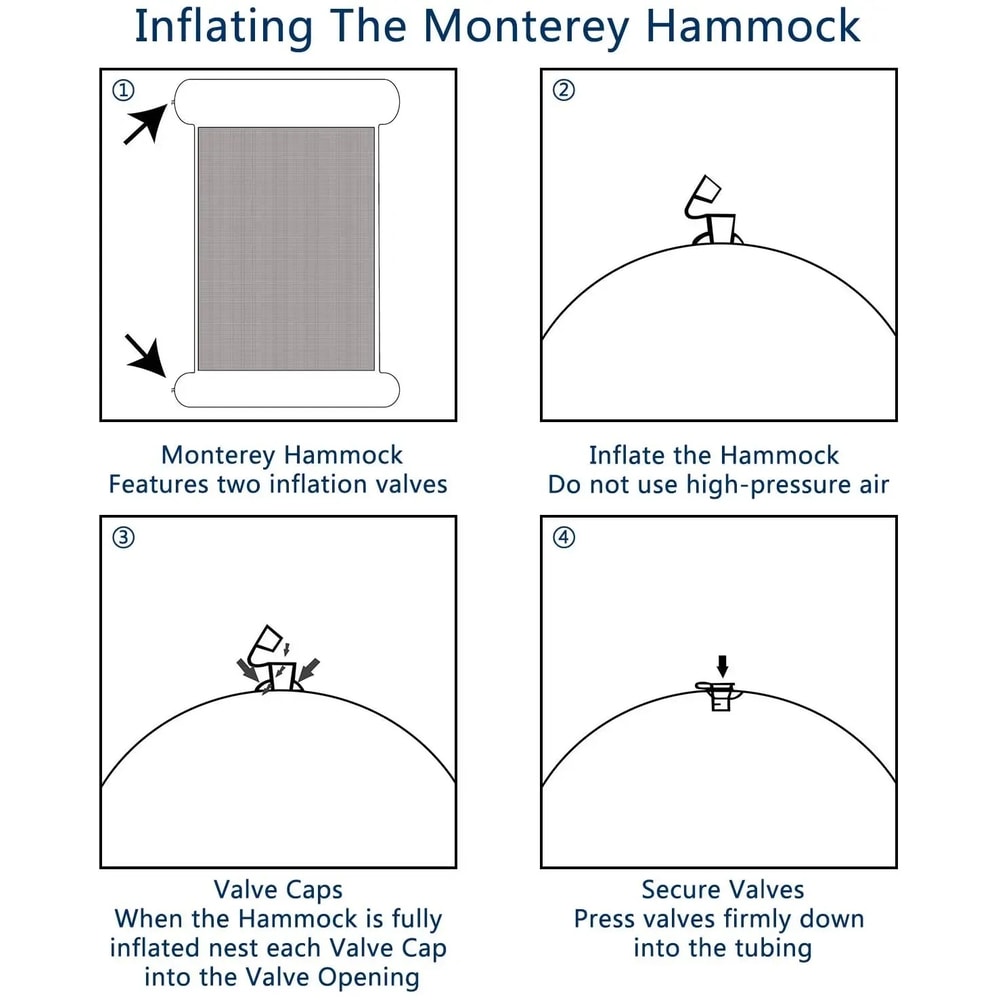 Inflating The Monterey Hammock

①

Monterey Hammock
Features two inflation valves

②

Inflate the Hammock
Do not use high-pressure air

③

Valve Caps
When the Hammock is fully inflated nest each Valve Cap into the Valve Opening

④

Secure Valves
Press valves firmly down into the tubing