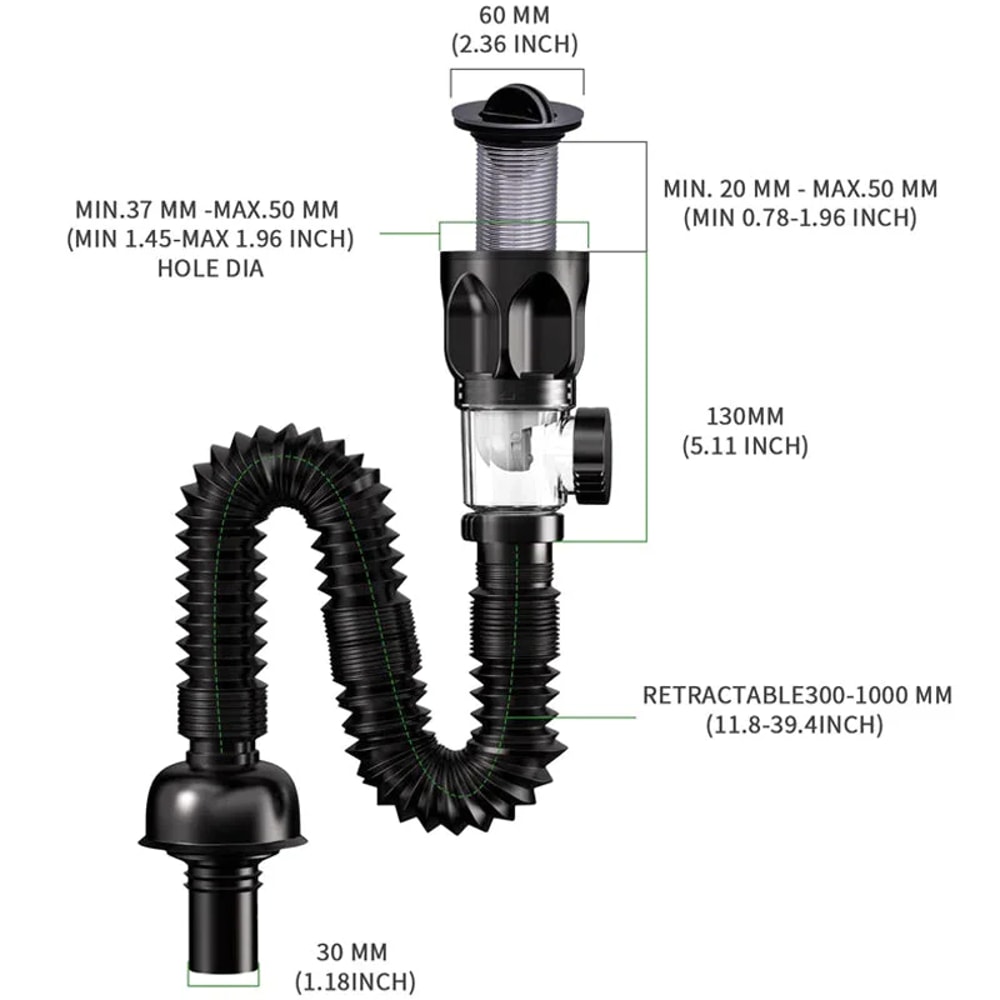 60 MM
(2.36 INCH)

MIN.37 MM -MAX.50 MM
(MIN 1.45-MAX 1.96 INCH)
HOLE DIA

MIN. 20 MM - MAX.50 MM
(MIN 0.78-1.96 INCH)

130MM
(5.11 INCH)

RETRACTABLE300-1000 MM
(11.8-39.4INCH)

30 MM
(1.18INCH)