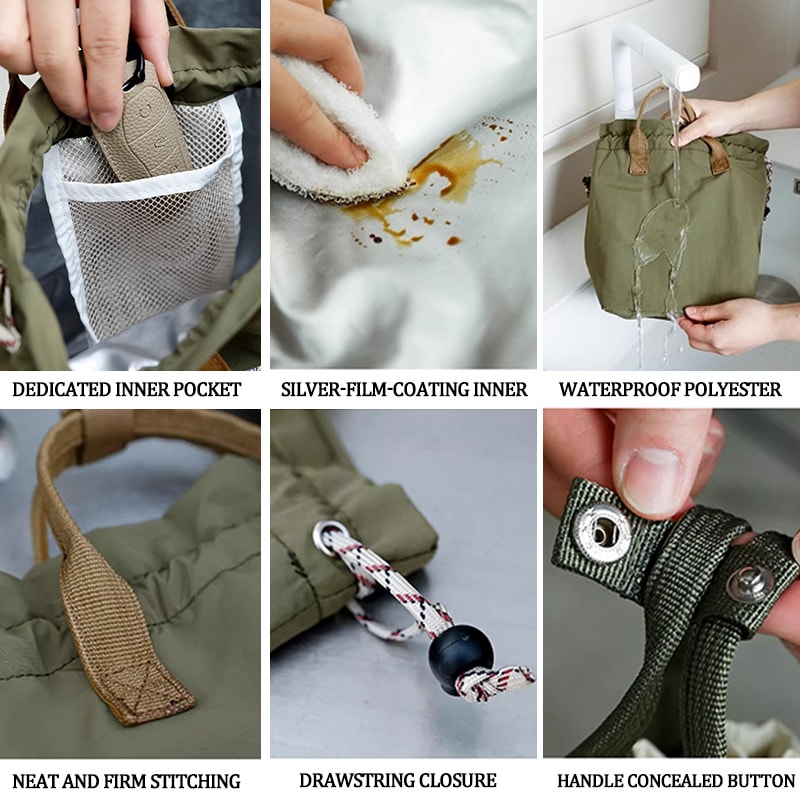 DEDICATED INNER POCKET

SILVER-FILM-COATING INNER

WATERPROOF POLYESTER

NEAT AND FIRM STITCHING

DRAWSTRING CLOSURE

HANDLE CONCEALED BUTTON