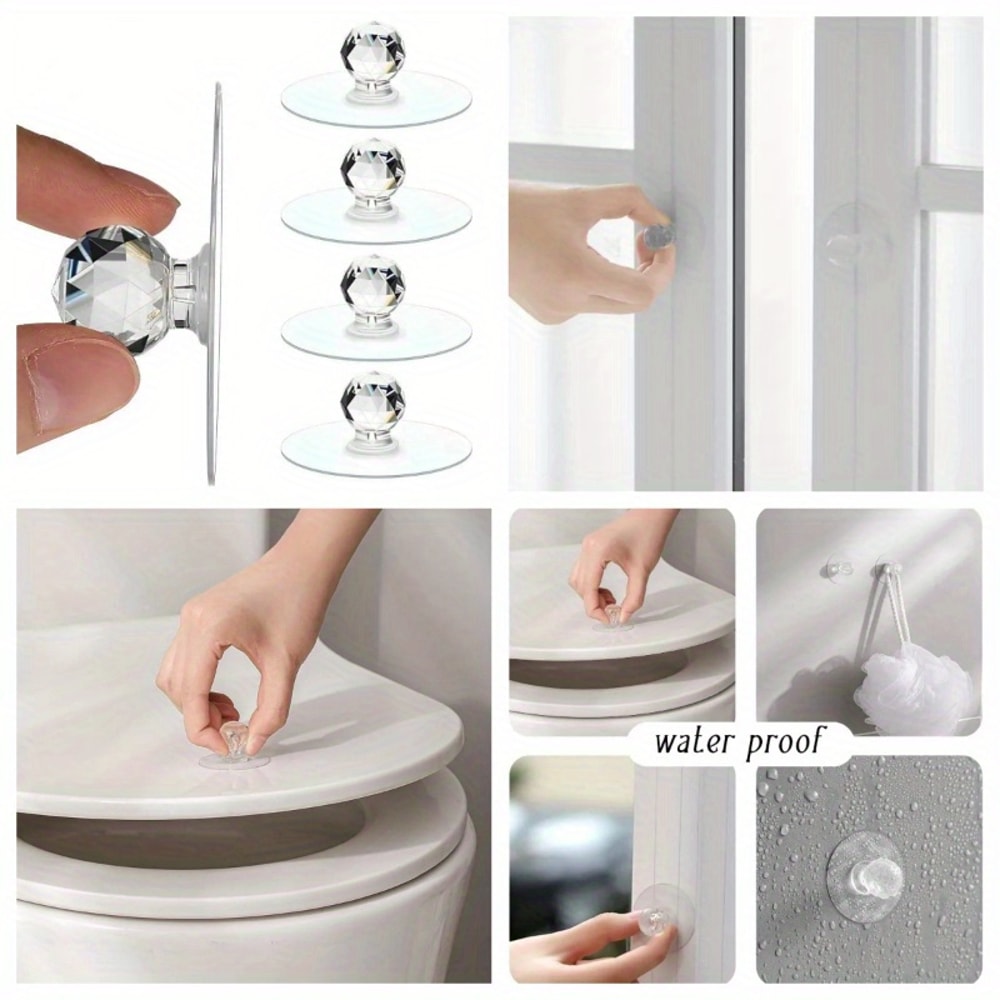 water proof