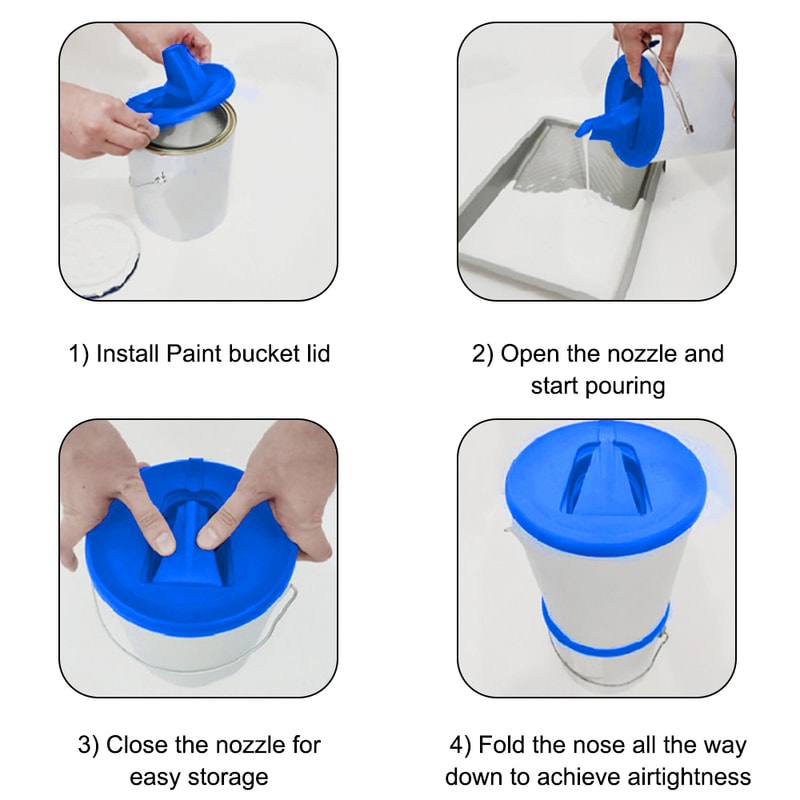 1) Install Paint bucket lid

2) Open the nozzle and start pouring

3) Close the nozzle for easy storage

4) Fold the nose all the way down to achieve airtightness