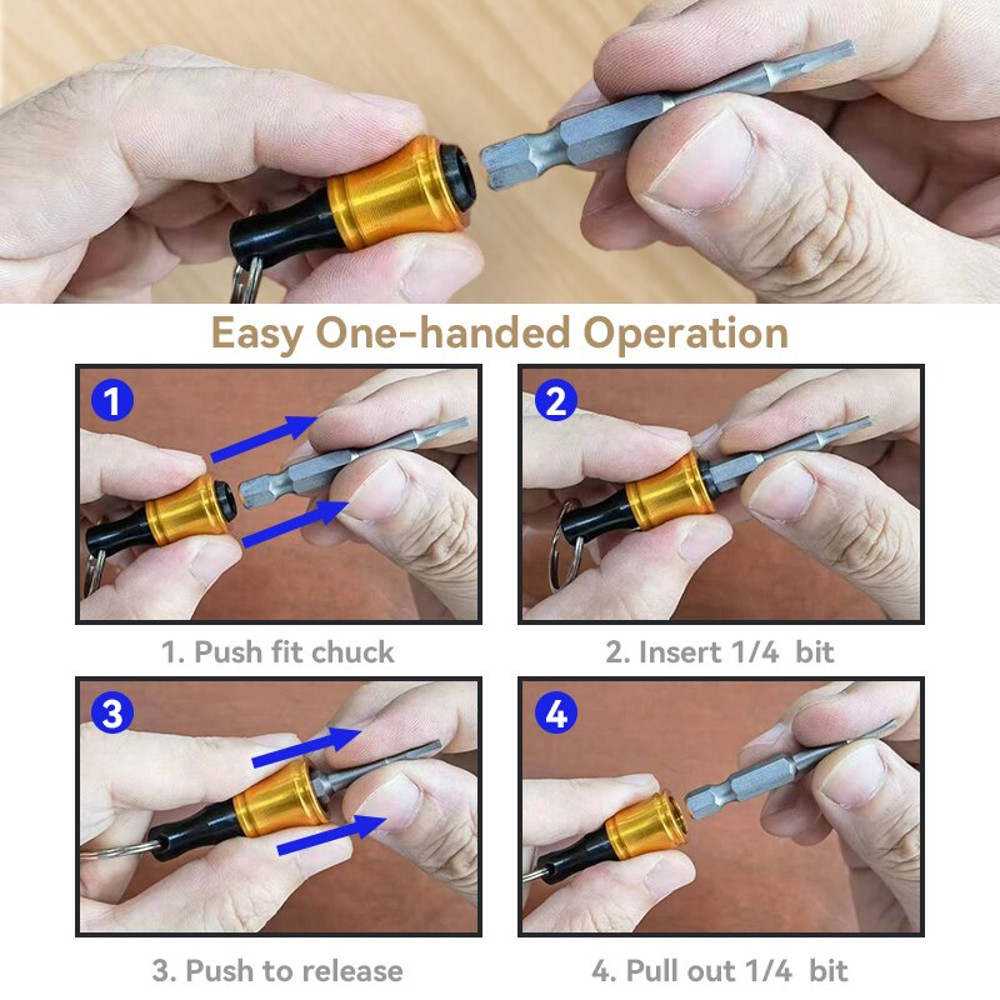 Easy One-handed Operation

1

1. Push fit chuck

2

2. Insert 1/4 bit

3

3. Push to release

4

4. Pull out 1/4 bit