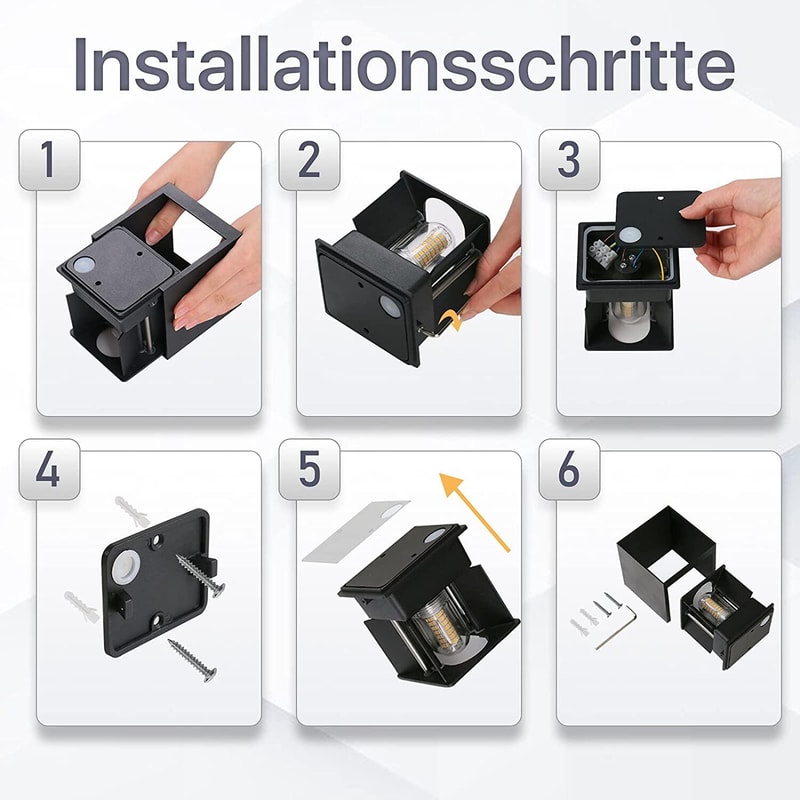 Installationsschritte

1

2

3

4

5

6