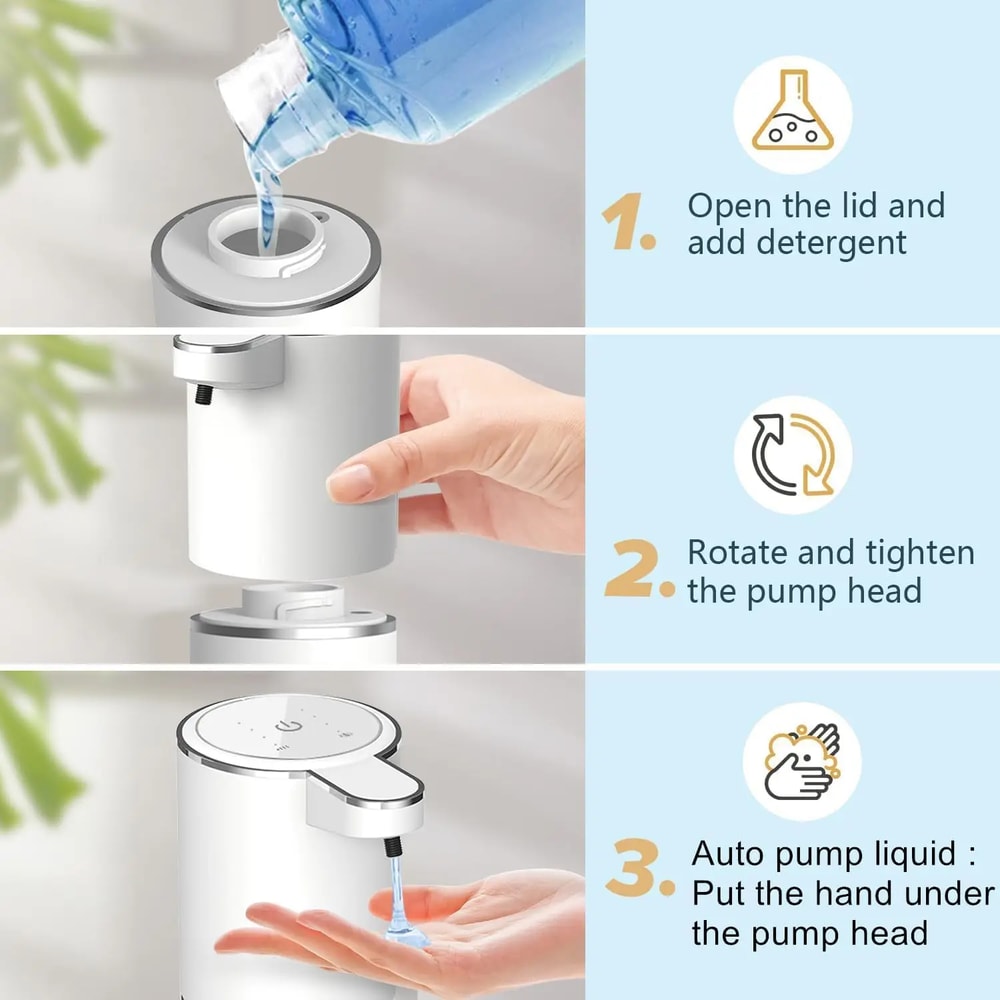 1. Open the lid and add detergent

2. Rotate and tighten the pump head

3. Auto pump liquid : Put the hand under the pump head