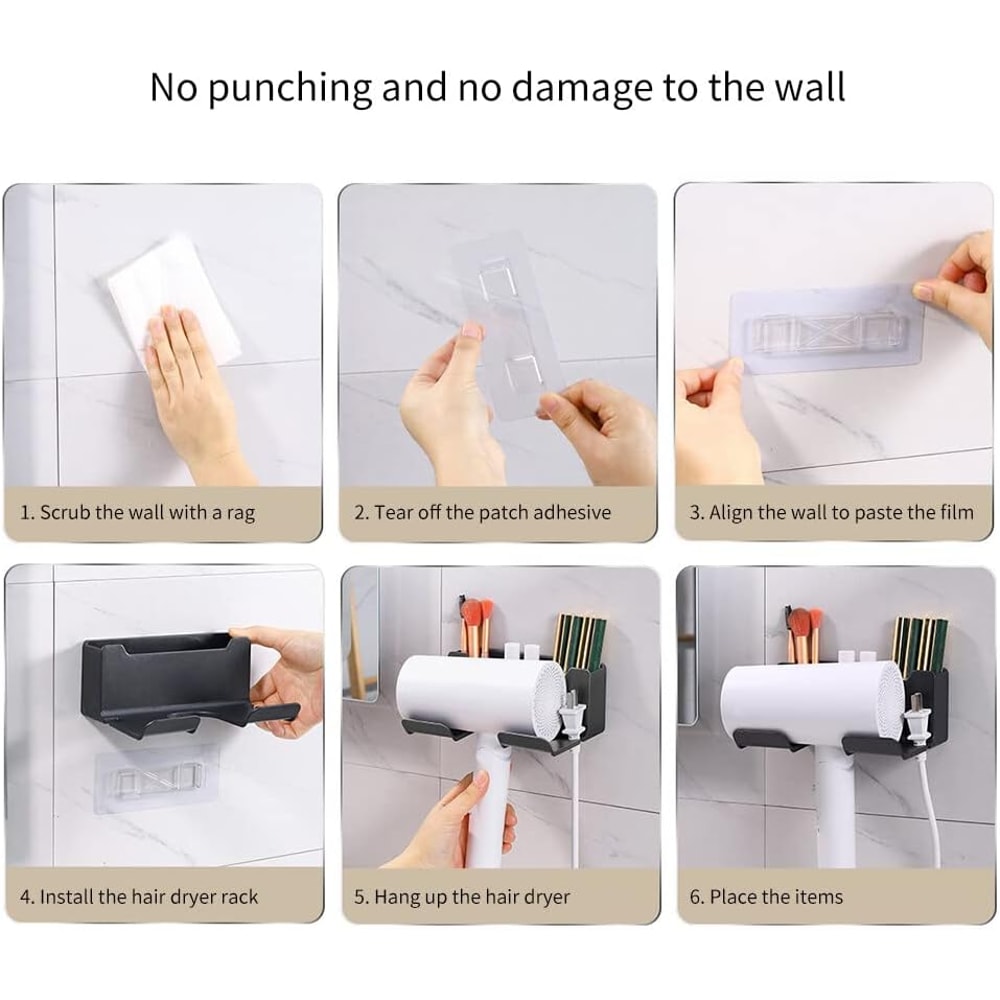 No punching and no damage to the wall

1. Scrub the wall with a rag

2. Tear off the patch adhesive

3. Align the wall to paste the film

4. Install the hair dryer rack

5. Hang up the hair dryer

6. Place the items