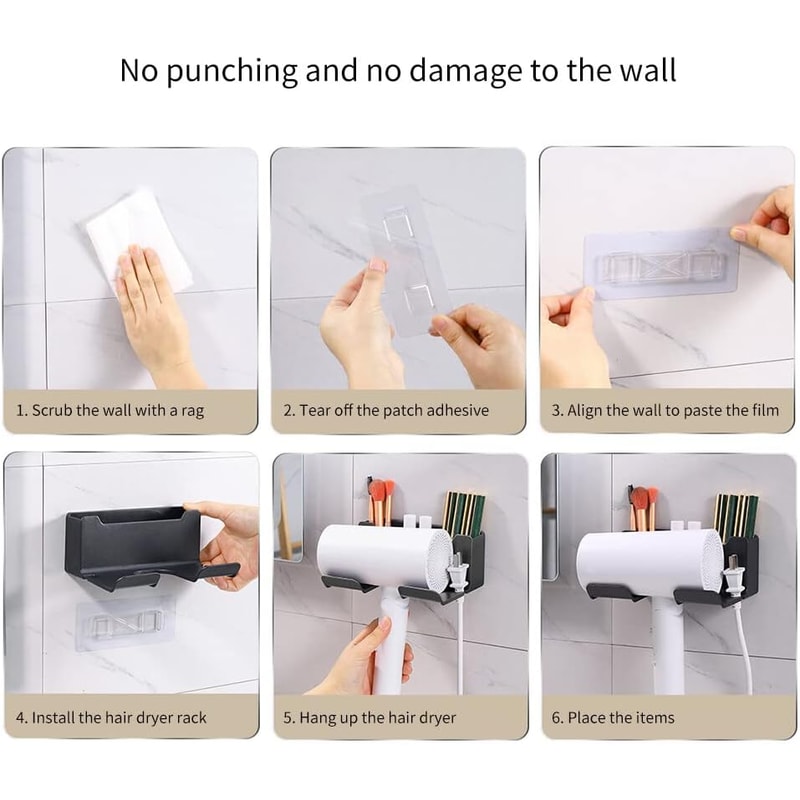 No punching and no damage to the wall

1. Scrub the wall with a rag

2. Tear off the patch adhesive

3. Align the wall to paste the film

4. Install the hair dryer rack

5. Hang up the hair dryer

6. Place the items